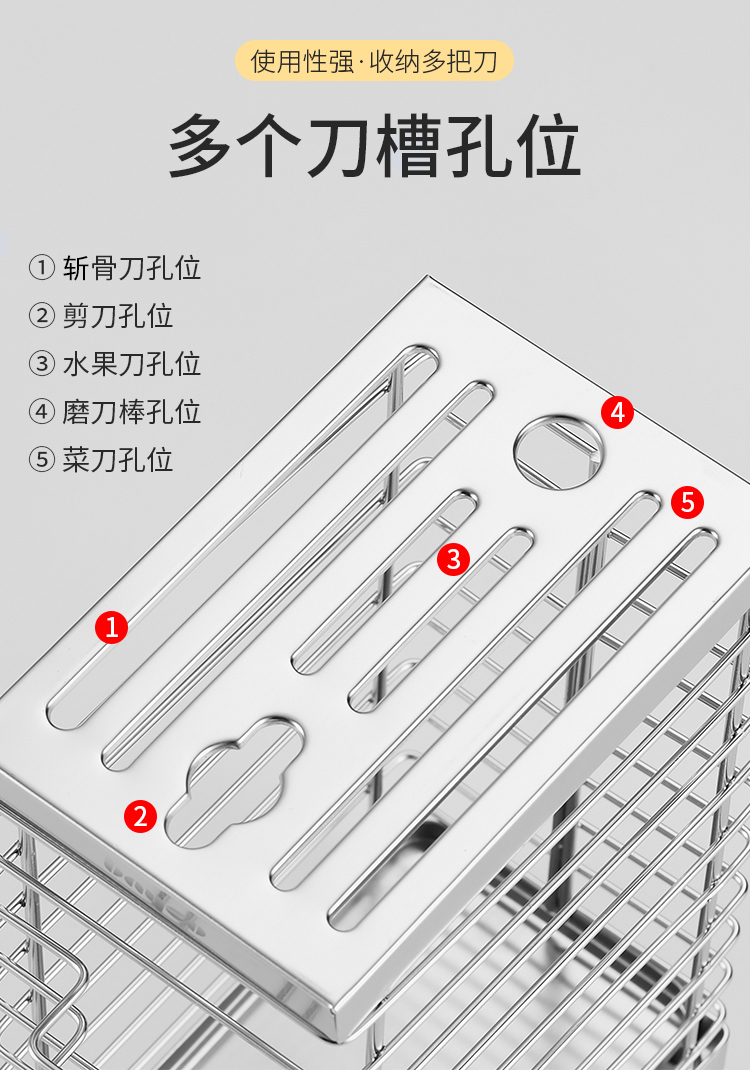 使用性强·收纳多把刀

多个刀槽孔位

① 斩骨刀孔位
② 剪刀孔位
③ 水果刀孔位
④ 磨刀棒孔位
⑤ 菜刀孔位

4
5
3
1
2