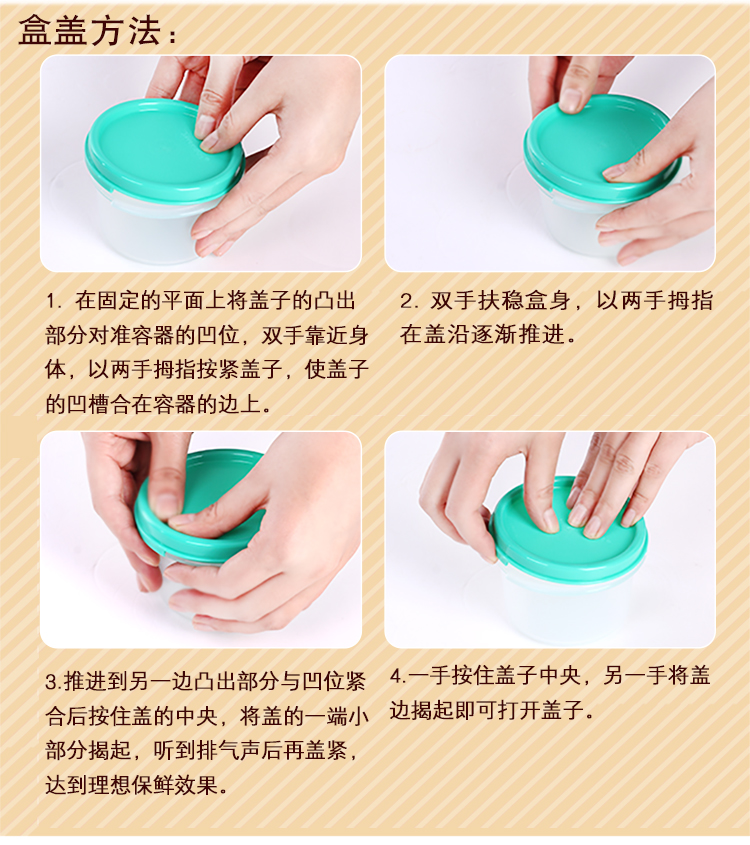 盒盖方法：

1. 在固定的平面上将盖子的凸出部分对准容器的凹位，双手靠近身体，以两手拇指按紧盖子，使盖子的凹槽合在容器的边上。

2. 双手扶稳盒身，以两手拇指在盖沿逐渐推进。

3.推进到另一边凸出部分与凹位紧合后按住盖的中央，将盖的一端小部分揭起，听到排气声后再盖紧，达到理想保鲜效果。

4.一手按住盖子中央，另一手将盖边揭起即可打开盖子。