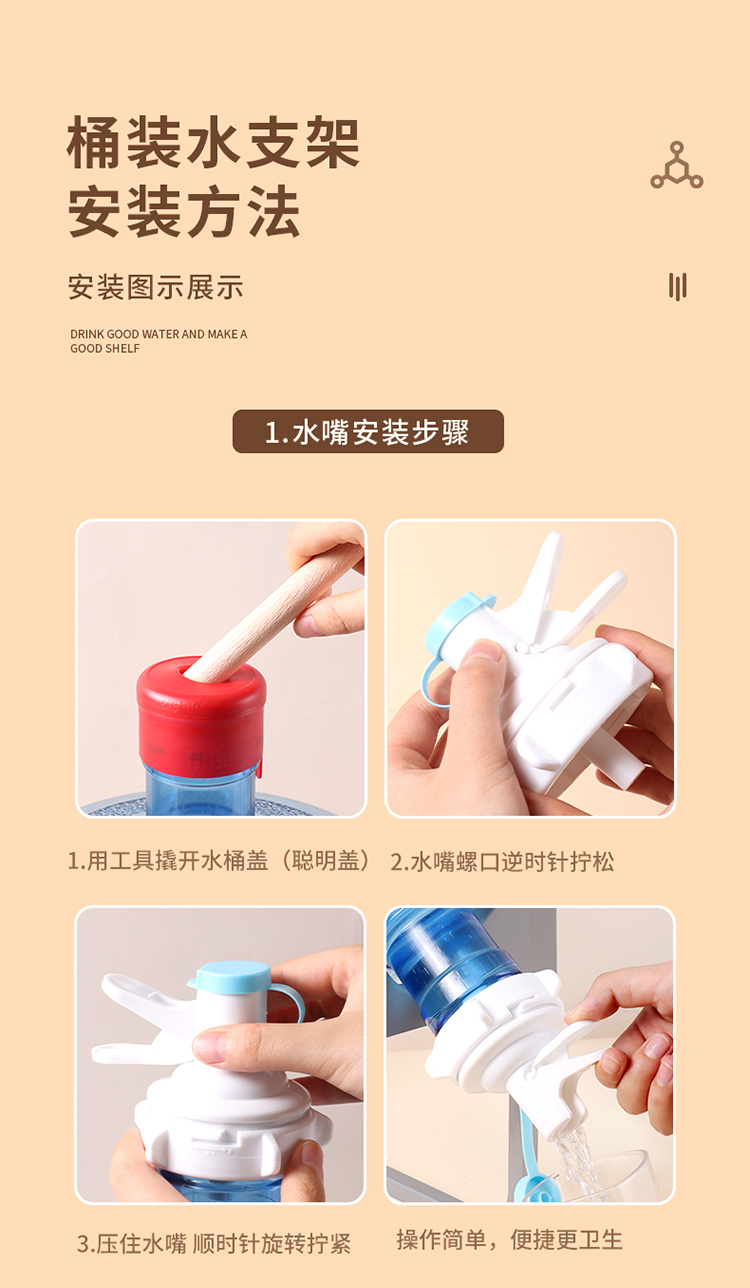 桶装水支架
安装方法

安装图示展示

DRINK GOOD WATER AND MAKE A GOOD SHELF

1.水嘴安装步骤

1.用工具撬开水桶盖（聪明盖）

2.水嘴螺口逆时针拧松

3.压住水嘴 顺时针旋转拧紧

操作简单，便捷更卫生