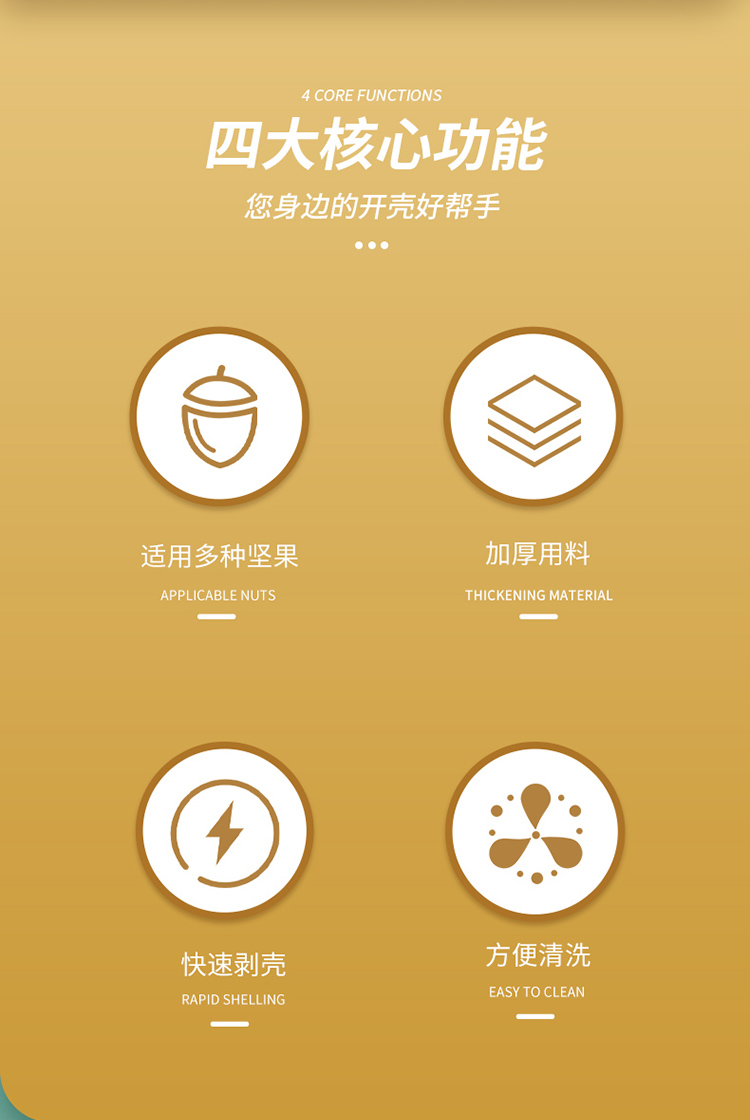 4 CORE FUNCTIONS

四大核心功能

您身边的开壳好帮手

适用多种坚果
APPLICABLE NUTS

加厚用料
THICKENING MATERIAL

快速剥壳
RAPID SHELLING

方便清洗
EASY TO CLEAN