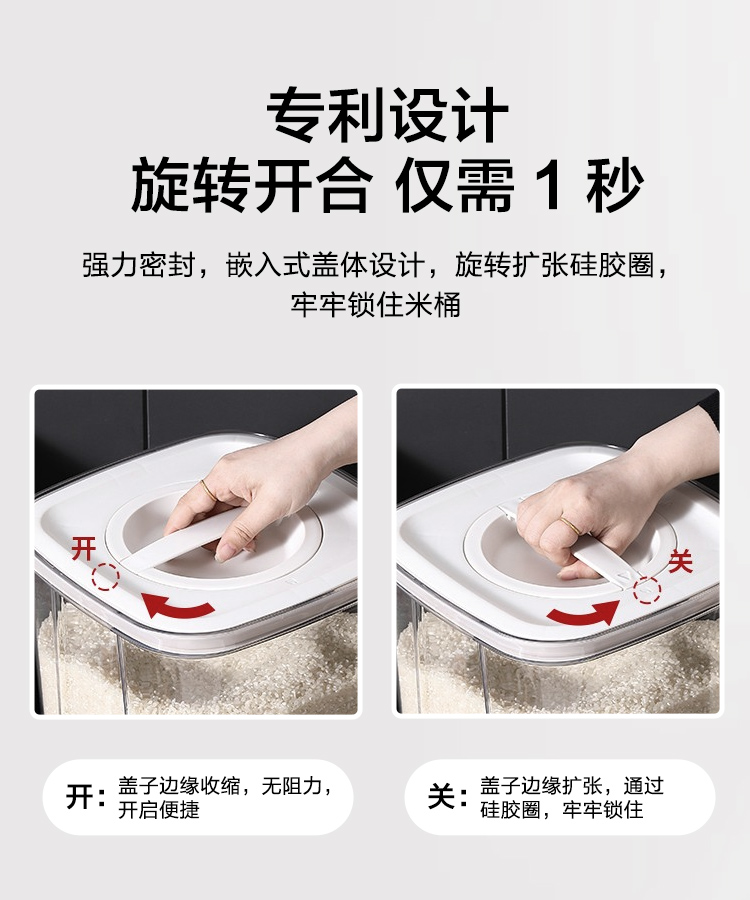 专利设计
旋转开合 仅需 1 秒

强力密封，嵌入式盖体设计，旋转扩张硅胶圈，牢牢锁住米桶

开

关

开：盖子边缘收缩，无阻力，开启便捷

关：盖子边缘扩张，通过硅胶圈，牢牢锁住