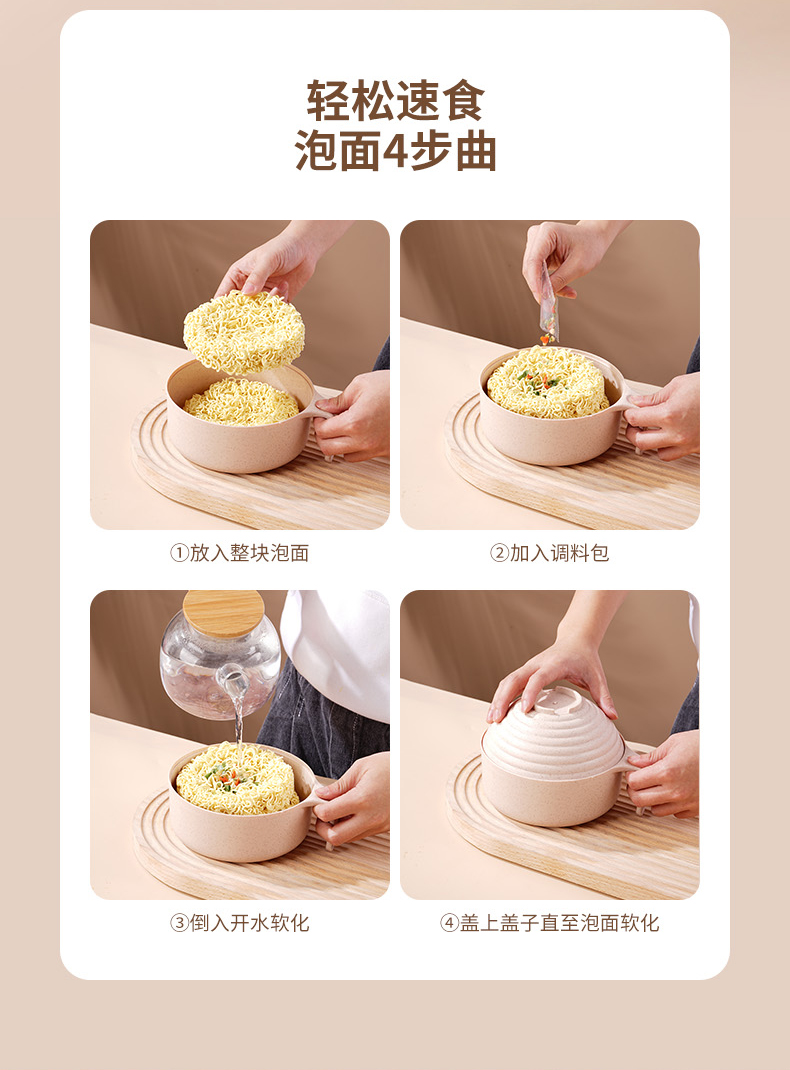 轻松速食
泡面4步曲

①放入整块泡面

②加入调料包

③倒入开水软化

④盖上盖子直至泡面软化