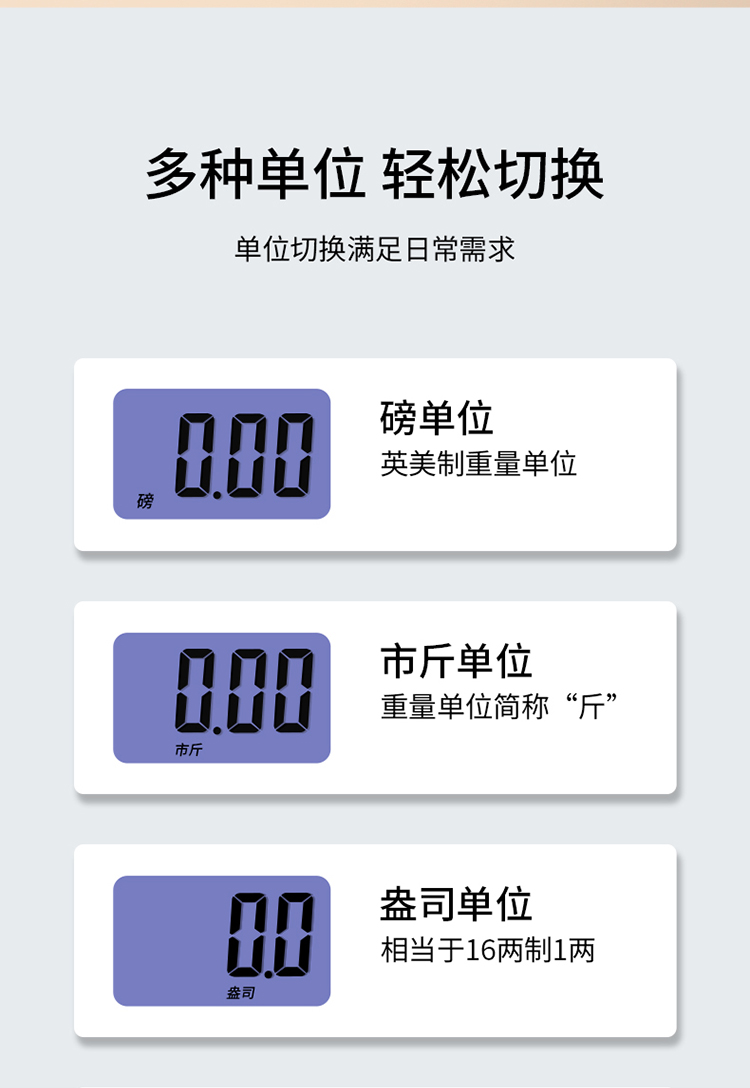 多种单位 轻松切换

单位切换满足日常需求

0.00
磅

磅单位
英美制重量单位

0.00
市斤

市斤单位
重量单位简称“斤”

0.0
盎司

盎司单位
相当于16两制1两