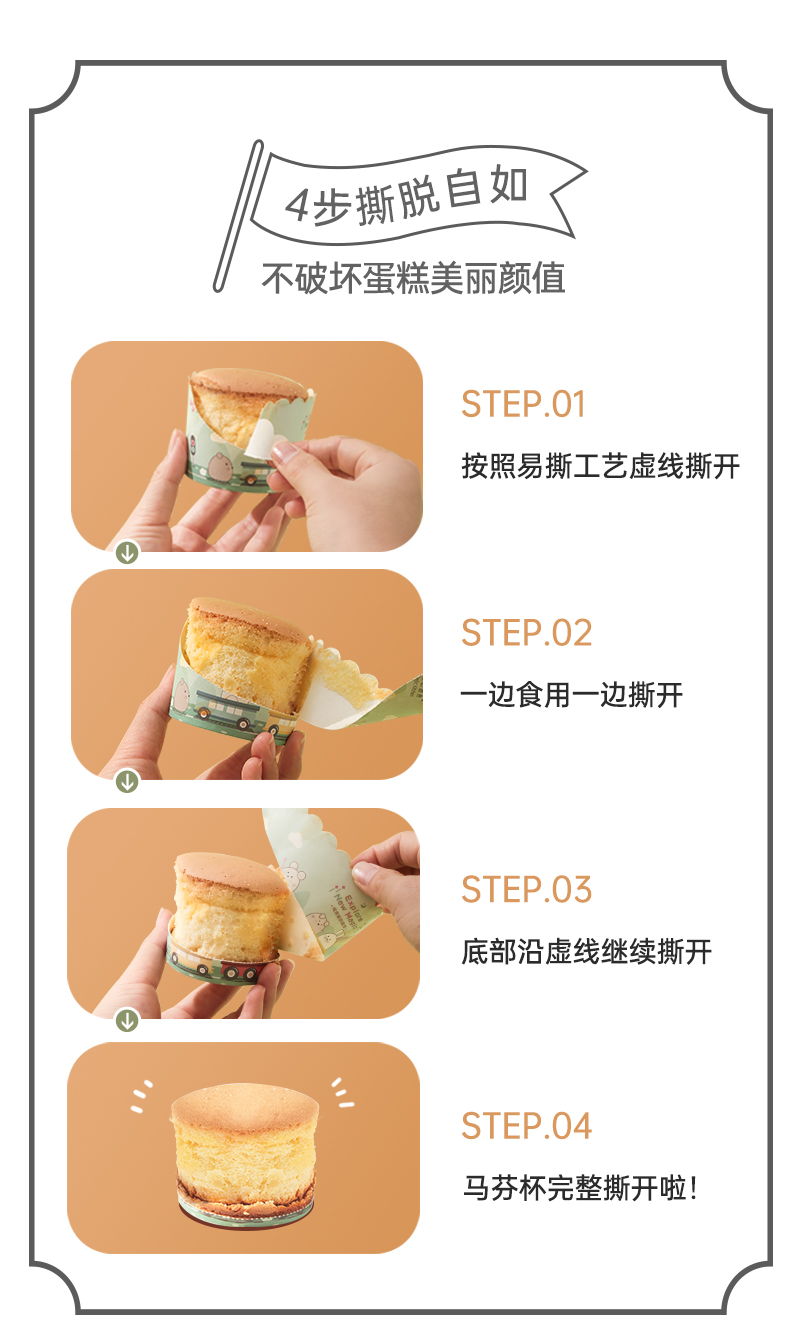 4步撕脱自如

不破坏蛋糕美丽颜值

STEP.01

按照易撕工艺虚线撕开

STEP.02

一边食用一边撕开

STEP.03

底部沿虚线继续撕开

STEP.04

马芬杯完整撕开啦!