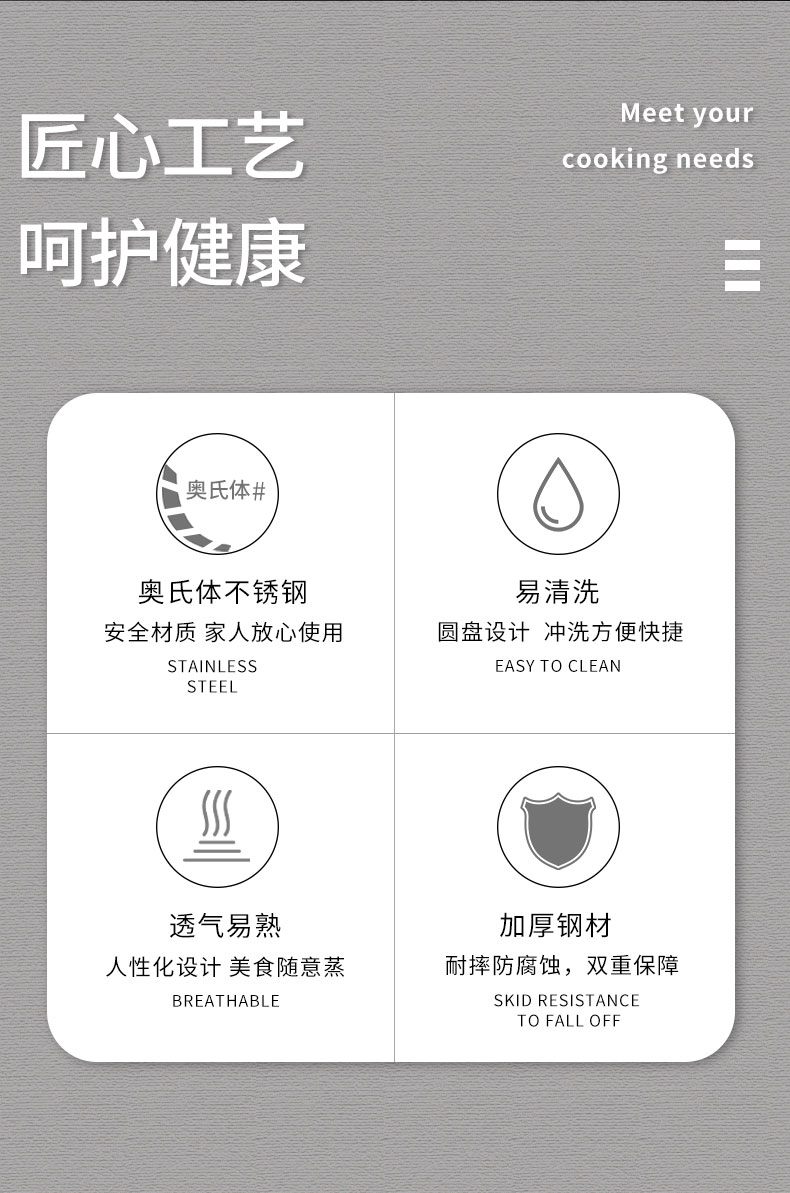 匠心工艺
呵护健康

Meet your
cooking needs

奥氏体#

奥氏体不锈钢
安全材质 家人放心使用
STAINLESS
STEEL

易清洗
圆盘设计 冲洗方便快捷
EASY TO CLEAN

透气易熟
人性化设计 美食随意蒸
BREATHABLE

加厚钢材
耐摔防腐蚀，双重保障
SKID RESISTANCE
TO FALL OFF