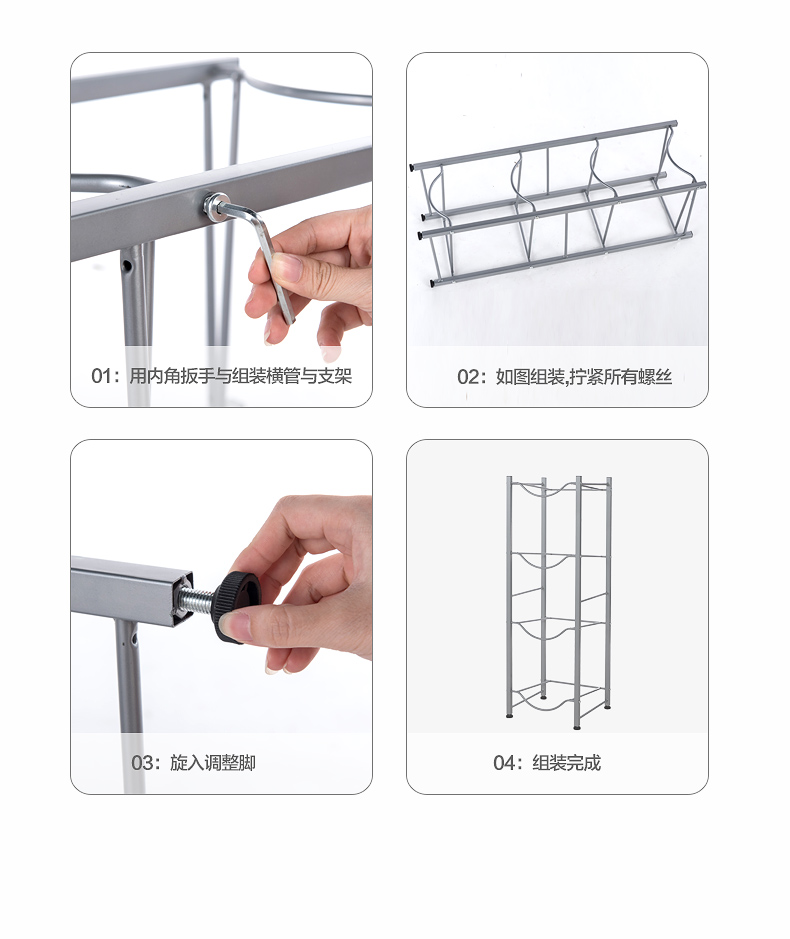 01：用内角扳手与组装横管与支架

02：如图组装,拧紧所有螺丝

03：旋入调整脚

04：组装完成