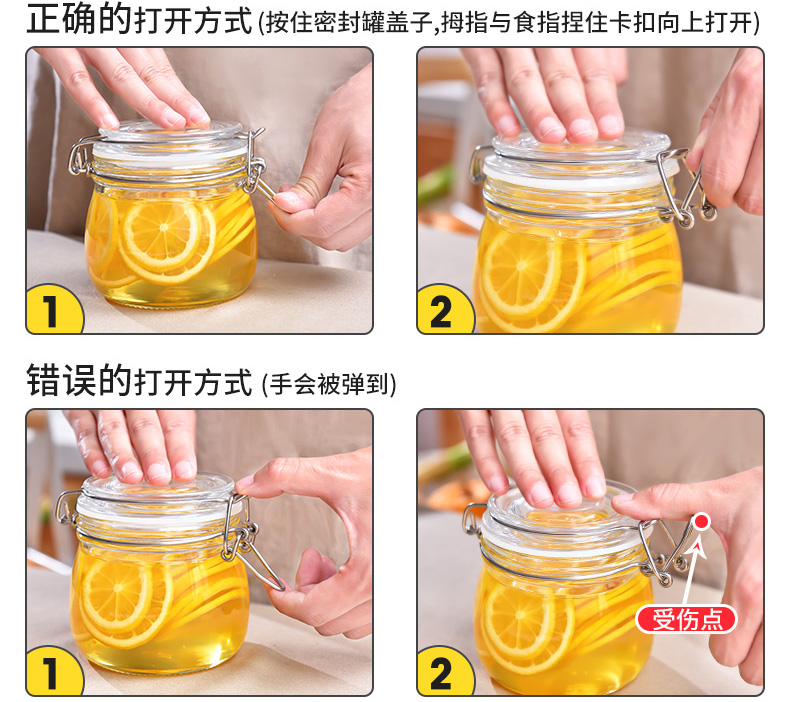 正确的打开方式 (按住密封罐盖子,拇指与食指捏住卡扣向上打开)

1

2

错误的打开方式 (手会被弹到)

1

2

受伤点