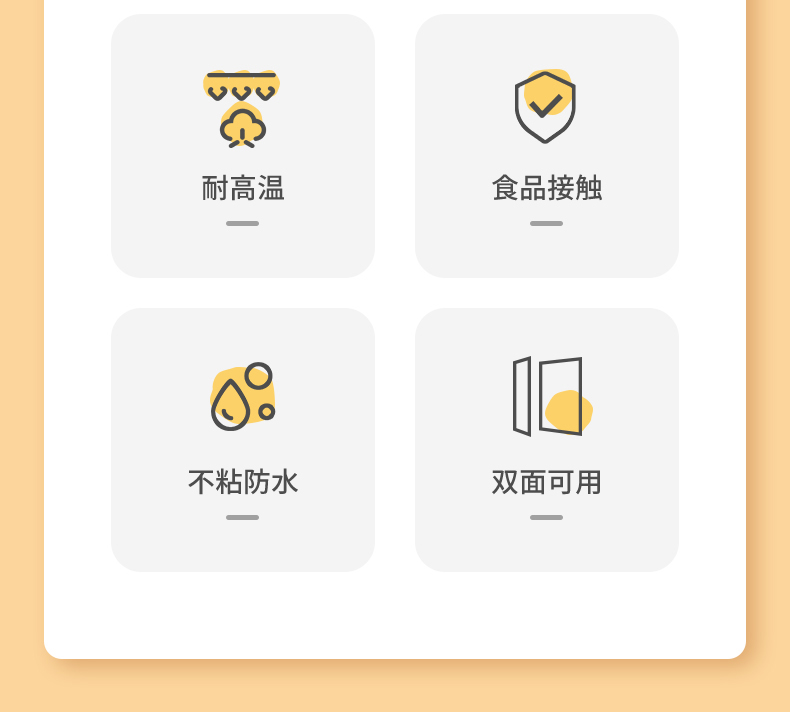 耐高温

食品接触

不粘防水

双面可用