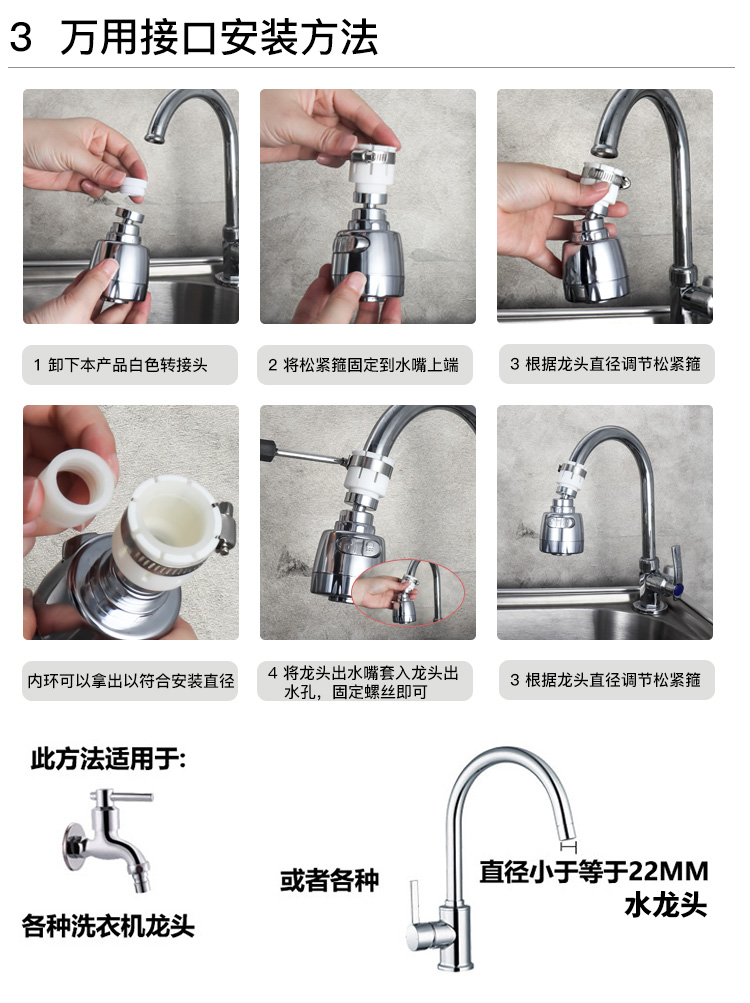 3 万用接口安装方法

1 卸下本产品白色转接头

2 将松紧箍固定到水嘴上端

3 根据龙头直径调节松紧箍

内环可以拿出以符合安装直径

4 将龙头出水嘴套入龙头出水孔，固定螺丝即可

3 根据龙头直径调节松紧箍

此方法适用于:

各种洗衣机龙头

或者各种

直径小于等于22MM 水龙头