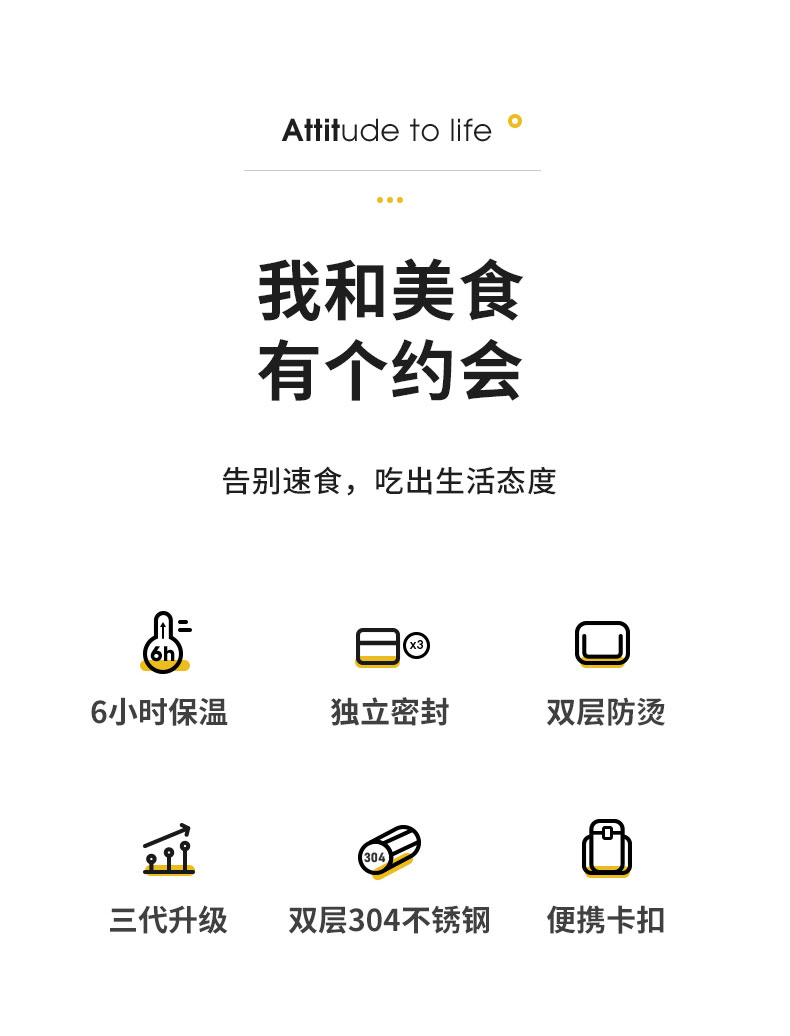 Attitude to life

我和美食
有个约会

告别速食，吃出生活态度

6h
6小时保温

x3
独立密封

双层防烫

三代升级

304
双层304不锈钢

便携卡扣