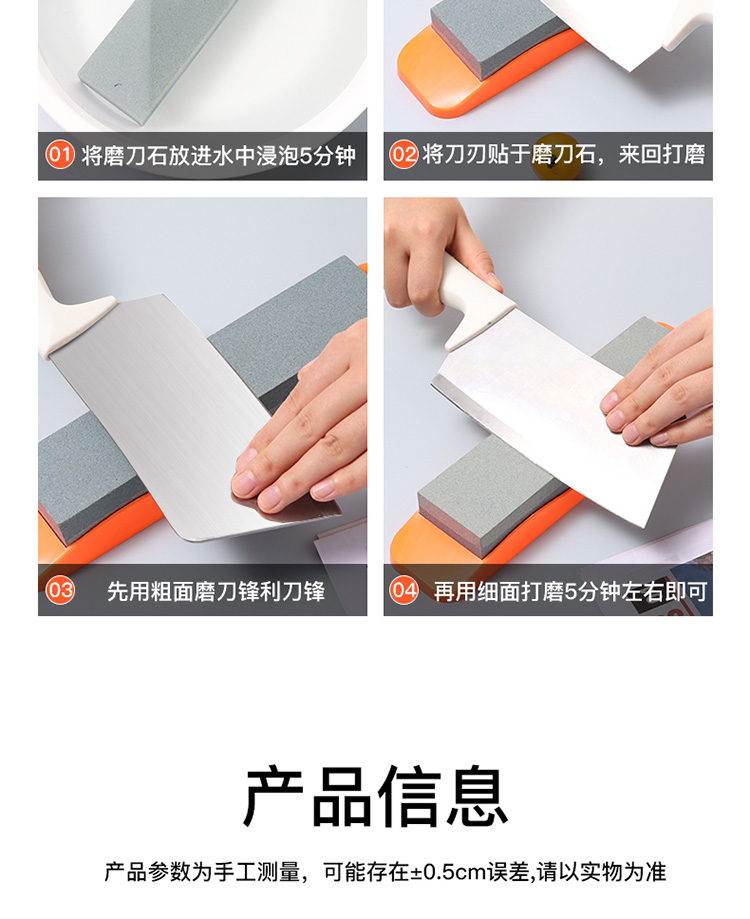 01 将磨刀石放进水中浸泡5分钟

02 将刀刃贴于磨刀石，来回打磨

03 先用粗面磨刀锋利刀锋

04 再用细面打磨5分钟左右即可

产品信息

产品参数为手工测量，可能存在±0.5cm误差,请以实物为准