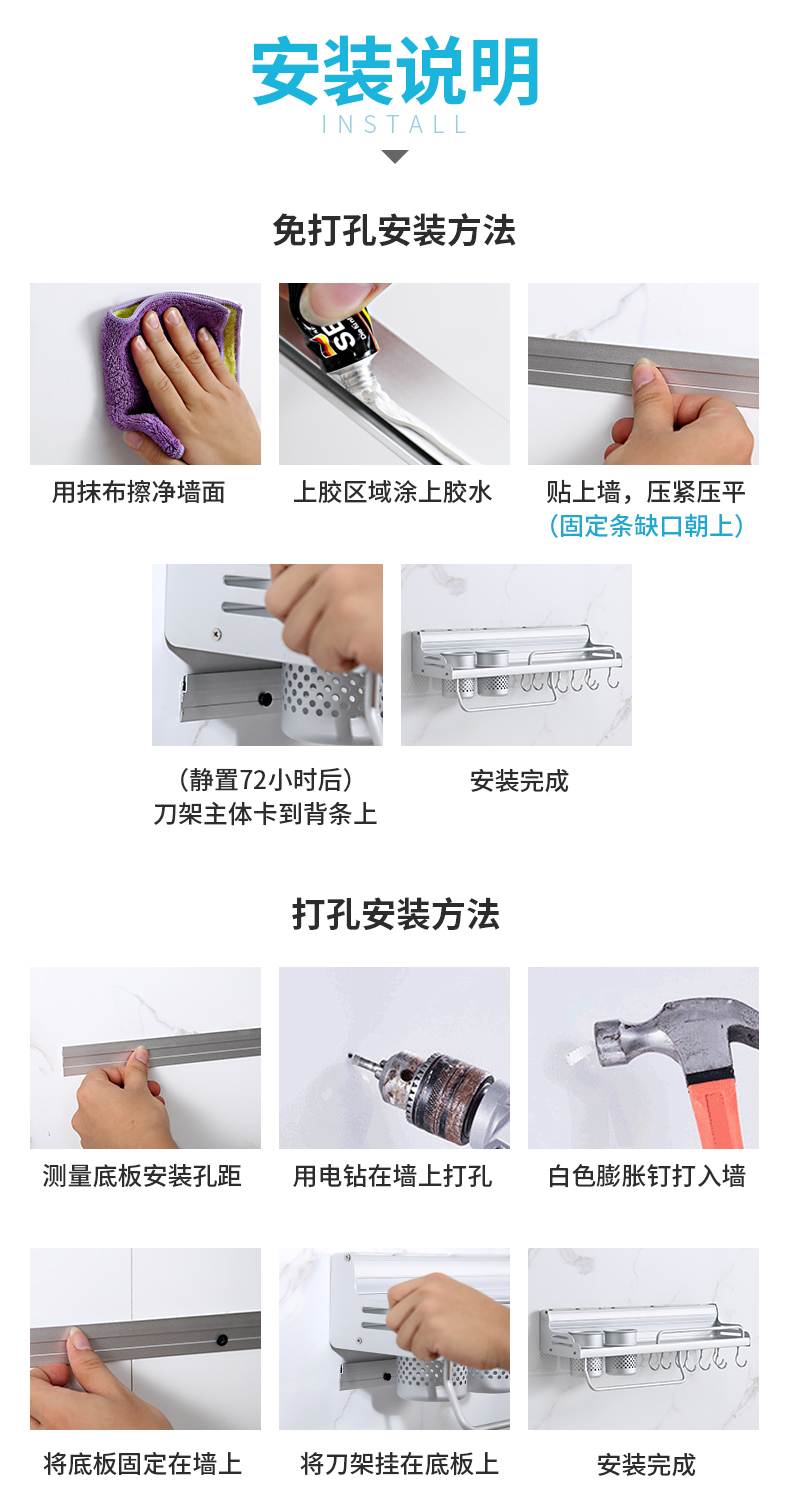 安装说明
INSTALL

免打孔安装方法

用抹布擦净墙面

上胶区域涂上胶水

贴上墙，压紧压平
（固定条缺口朝上）

（静置72小时后）
刀架主体卡到背条上

安装完成

打孔安装方法

测量底板安装孔距

用电钻在墙上打孔

白色膨胀钉打入墙

将底板固定在墙上

将刀架挂在底板上

安装完成