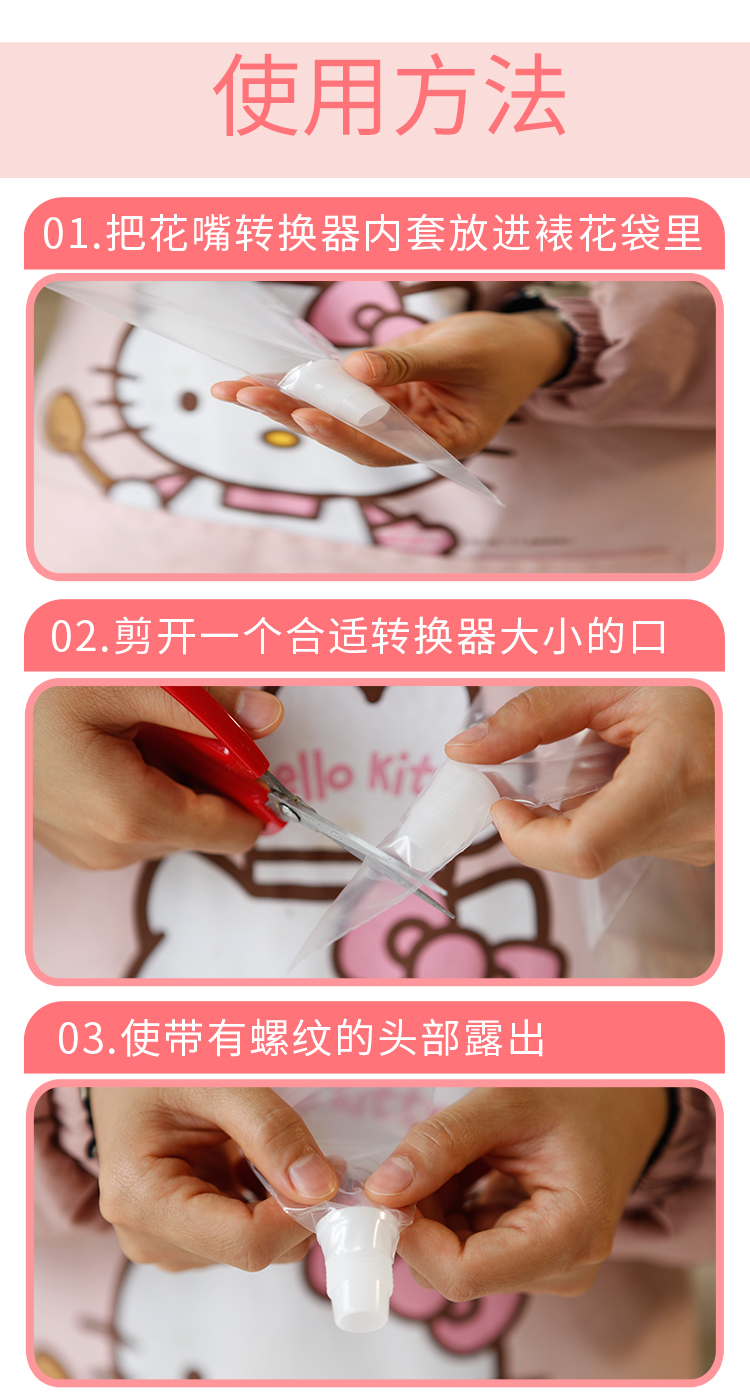 使用方法

01.把花嘴转换器内套放进裱花袋里

02.剪开一个合适转换器大小的口

ello Kit

03.使带有螺纹的头部露出