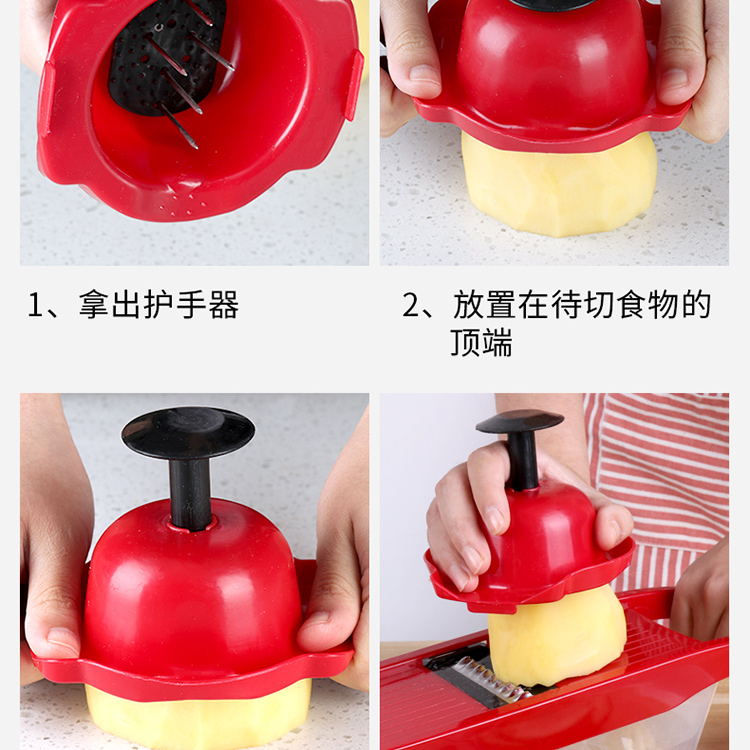 1、拿出护手器

2、放置在待切食物的顶端