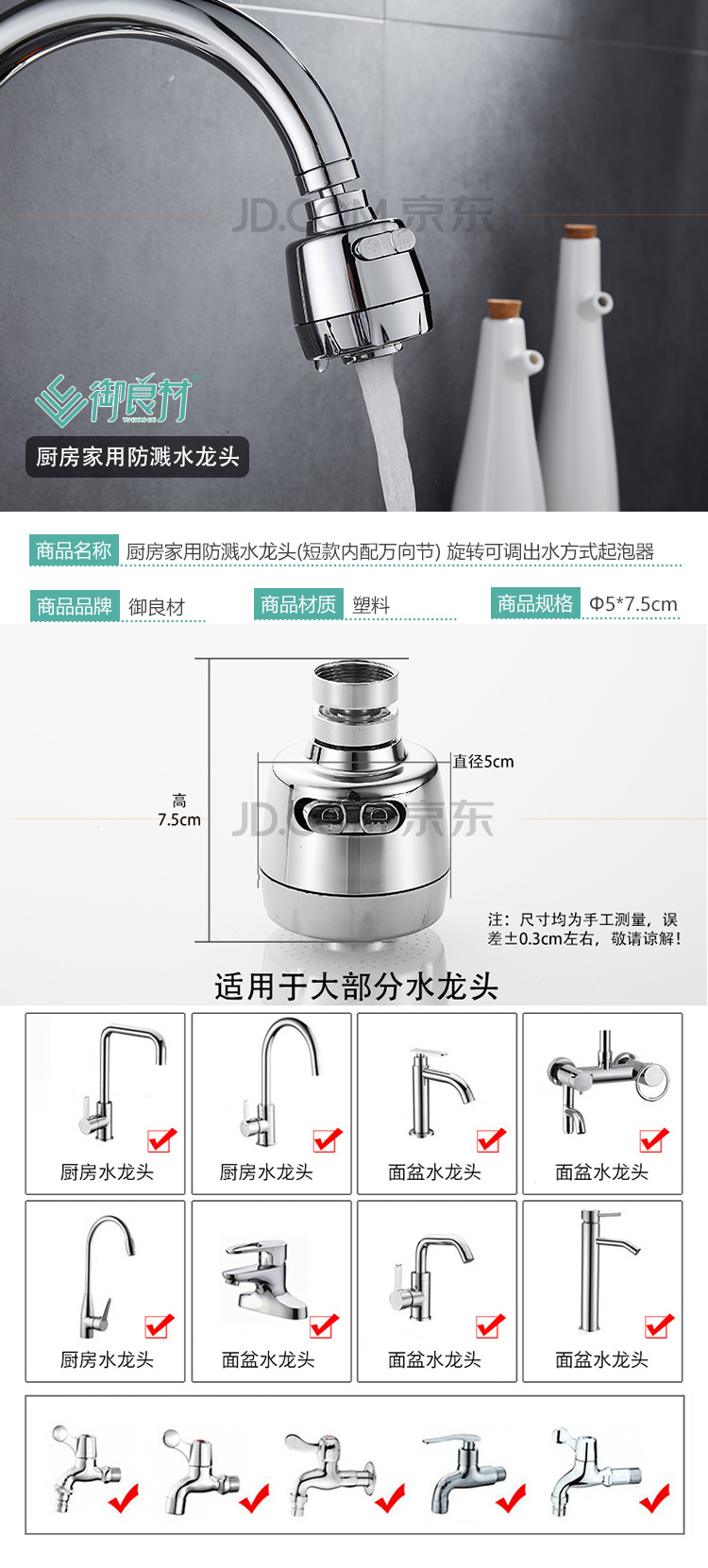 JD.COM 京东

御良材

厨房家用防溅水龙头

商品名称 厨房家用防溅水龙头(短款内配万向节) 旋转可调出水方式起泡器

商品品牌 御良材 商品材质 塑料 商品规格 Φ5*7.5cm

高 7.5cm

直径5cm

JD.COM 京东

注：尺寸均为手工测量，误差±0.3cm左右，敬请谅解！

适用于大部分水龙头

厨房水龙头

厨房水龙头

面盆水龙头

面盆水龙头

厨房水龙头

面盆水龙头

面盆水龙头

面盆水龙头