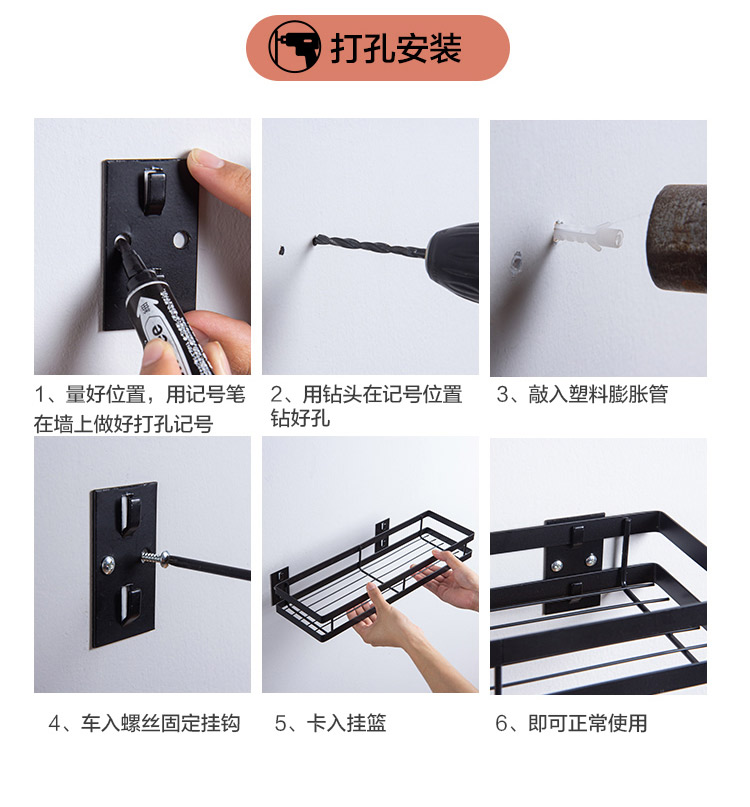 打孔安装

1、量好位置，用记号笔在墙上做好打孔记号

2、用钻头在记号位置钻好孔

3、敲入塑料膨胀管

4、车入螺丝固定挂钩

5、卡入挂篮

6、即可正常使用