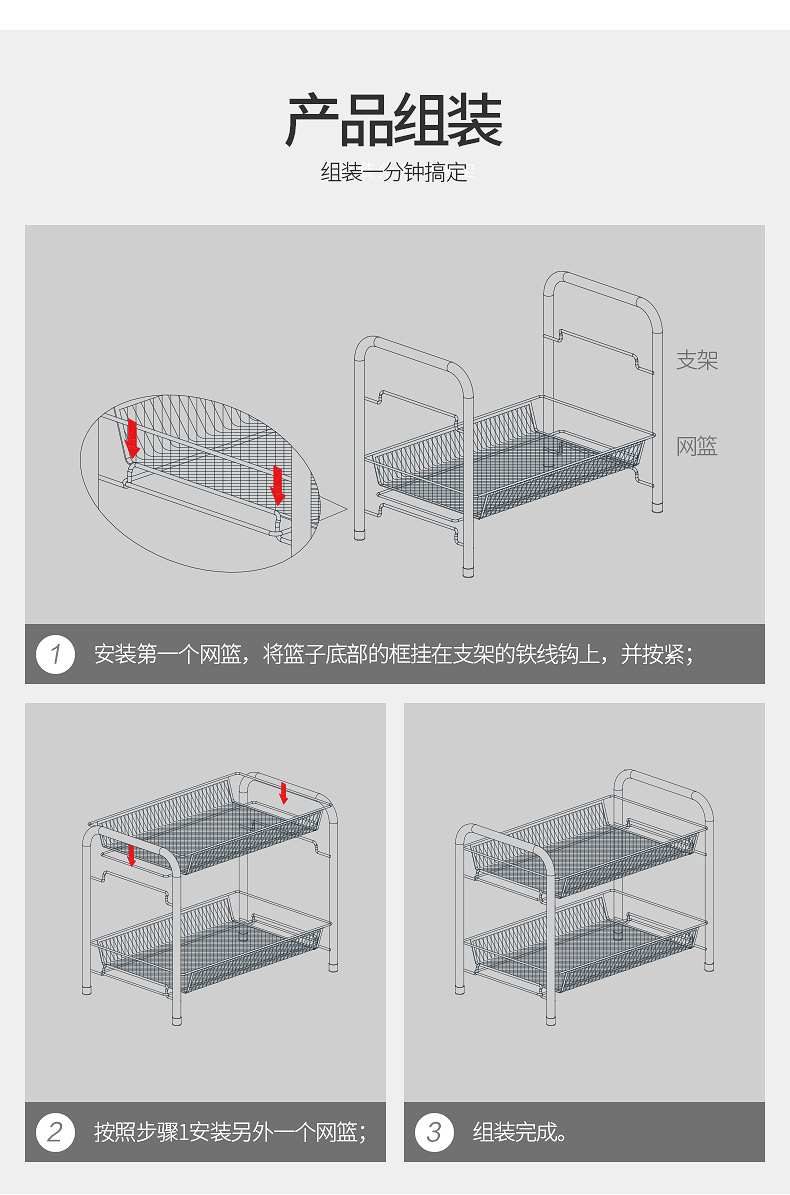 产品组装

组装一分钟搞定

支架

网篮

1 安装第一个网篮，将篮子底部的框挂在支架的铁线钩上，并按紧；

2 按照步骤1安装另外一个网篮；

3 组装完成。