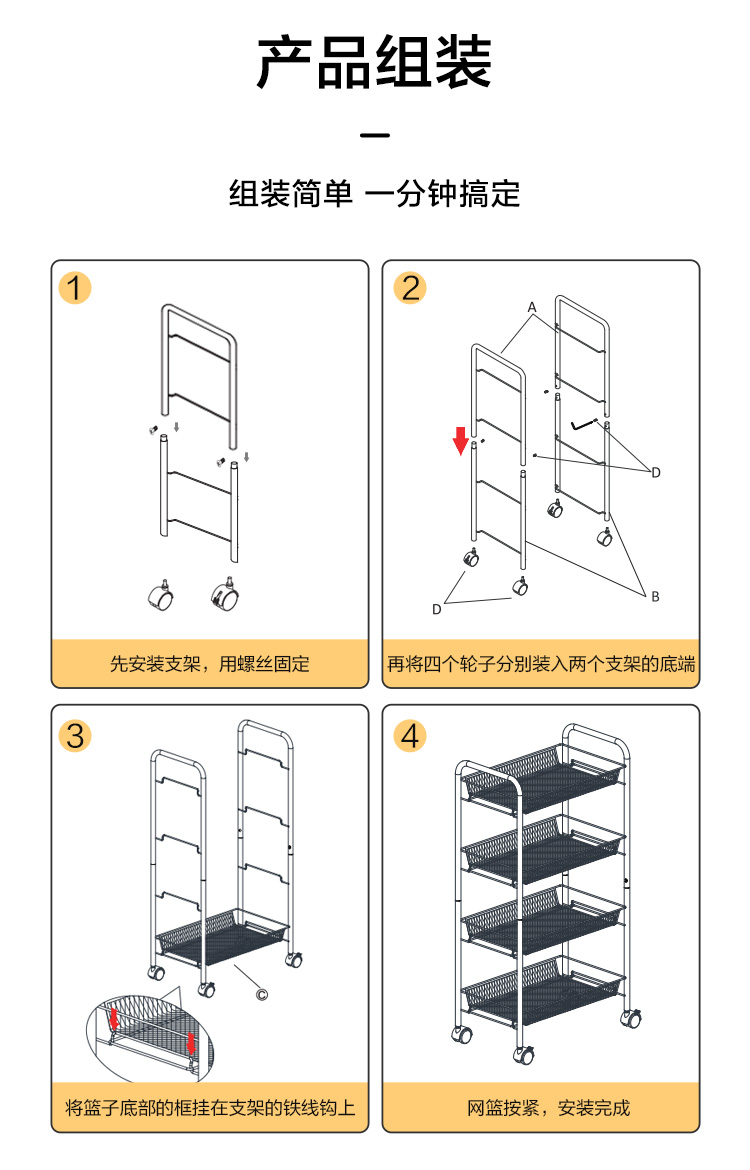 产品组装

组装简单 一分钟搞定

1

先安装支架，用螺丝固定

2

A

D

D

B

再将四个轮子分别装入两个支架的底端

3

C

将篮子底部的框挂在支架的铁线钩上

4

网篮按紧，安装完成