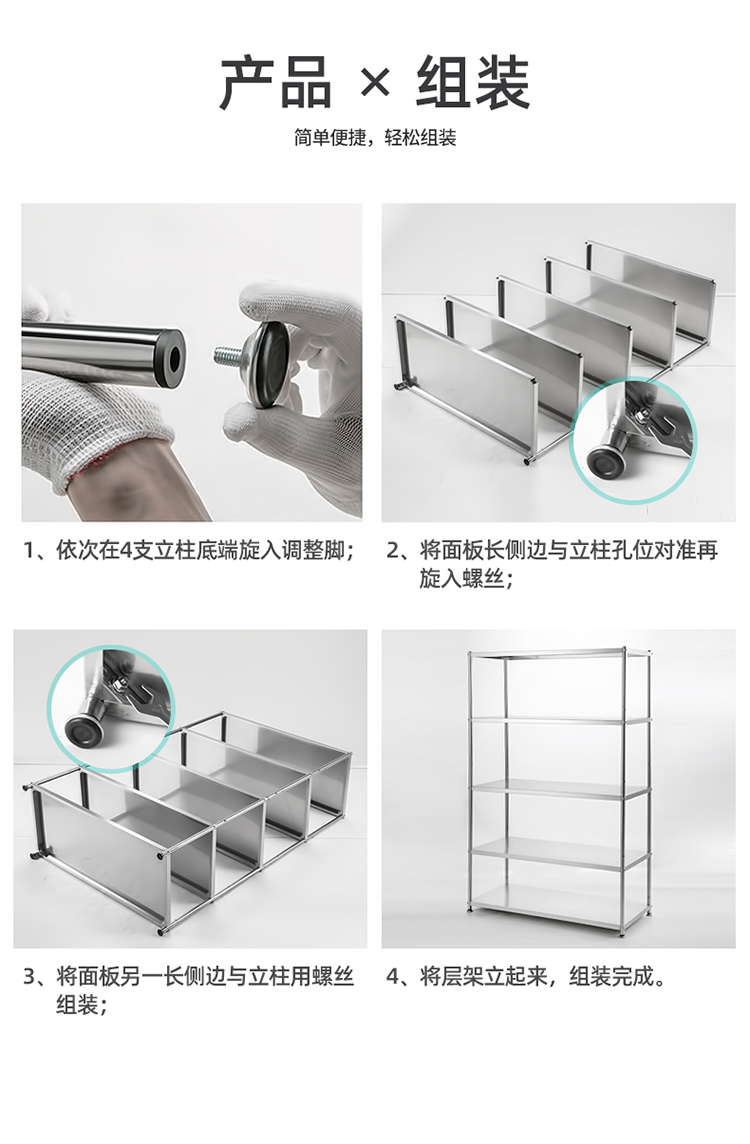 产品 × 组装

简单便捷，轻松组装

1、依次在4支立柱底端旋入调整脚；

2、将面板长侧边与立柱孔位对准再旋入螺丝；

3、将面板另一长侧边与立柱用螺丝组装；

4、将层架立起来，组装完成。