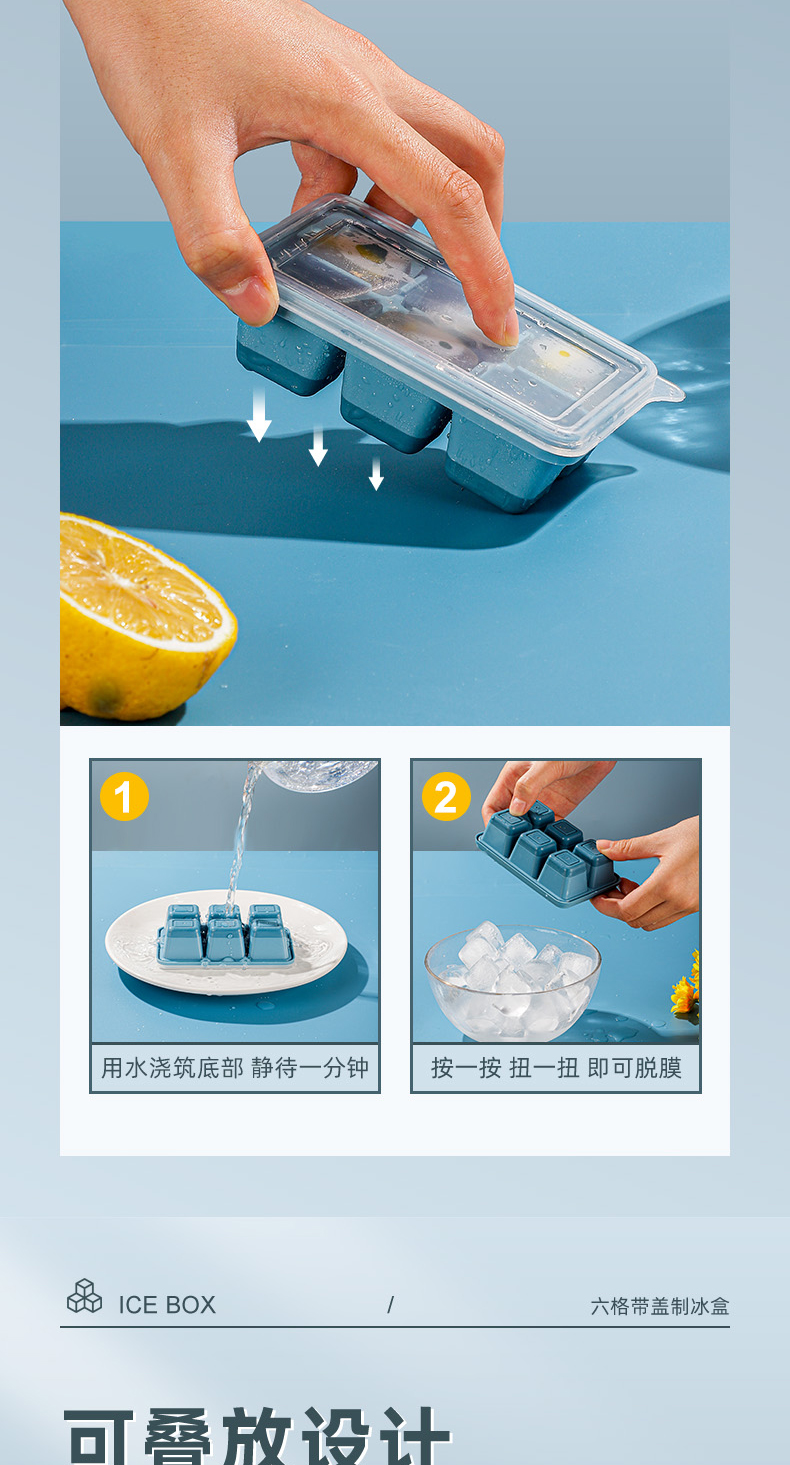 1
用水浇筑底部 静待一分钟

2
按一按 扭一扭 即可脱膜

ICE BOX / 六格带盖制冰盒

可叠放设计