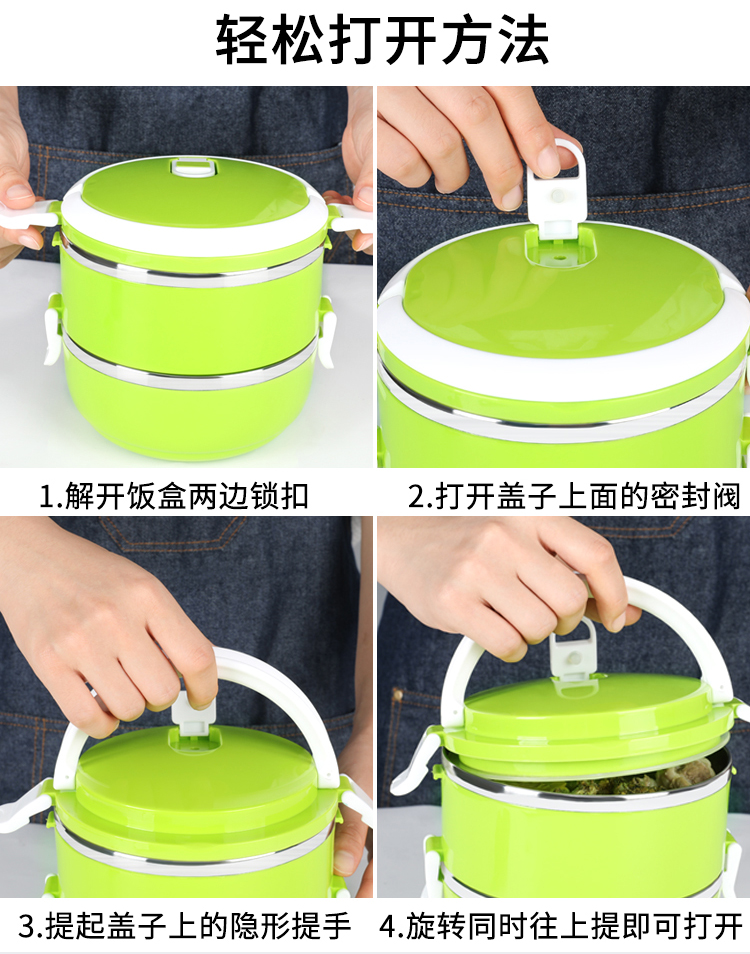 轻松打开方法

1.解开饭盒两边锁扣

2.打开盖子上面的密封阀

3.提起盖子上的隐形提手

4.旋转同时往上提即可打开