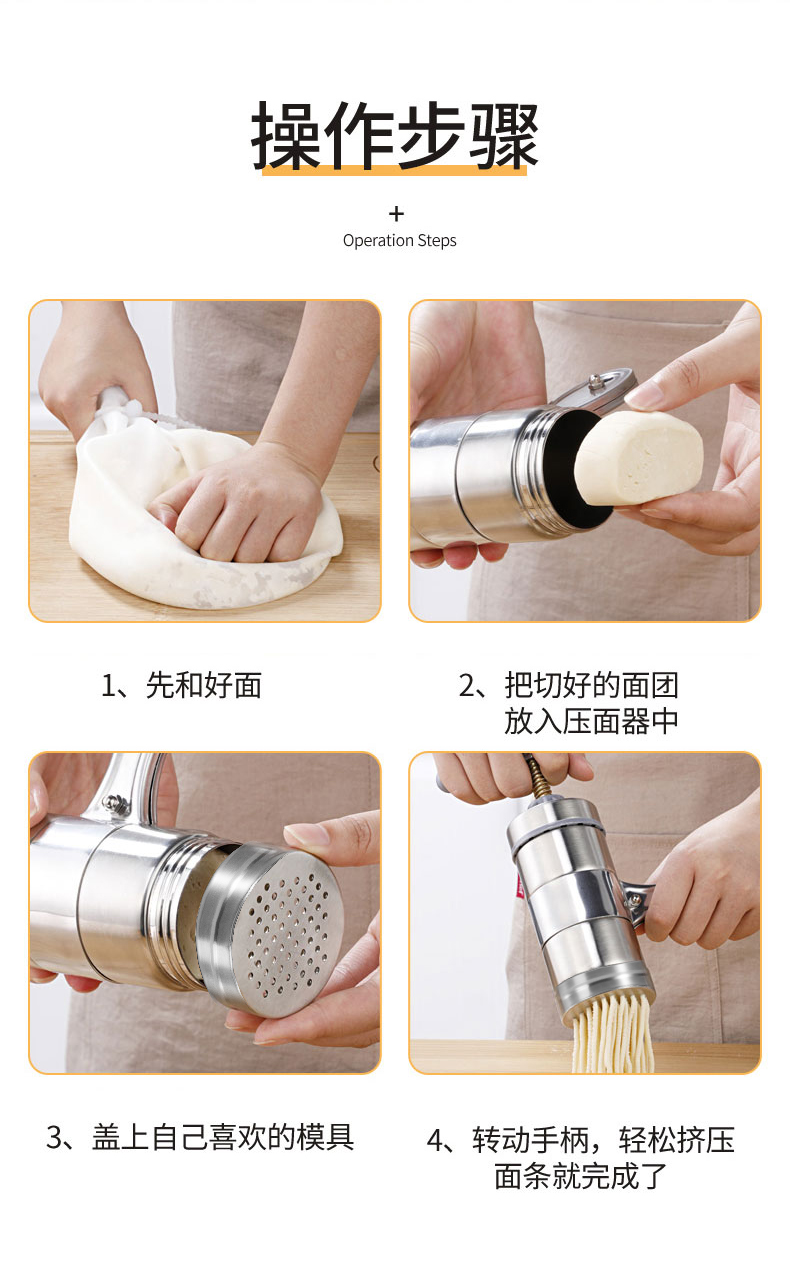 操作步骤

+
Operation Steps

1、先和好面

2、把切好的面团放入压面器中

3、盖上自己喜欢的模具

4、转动手柄，轻松挤压面条就完成了