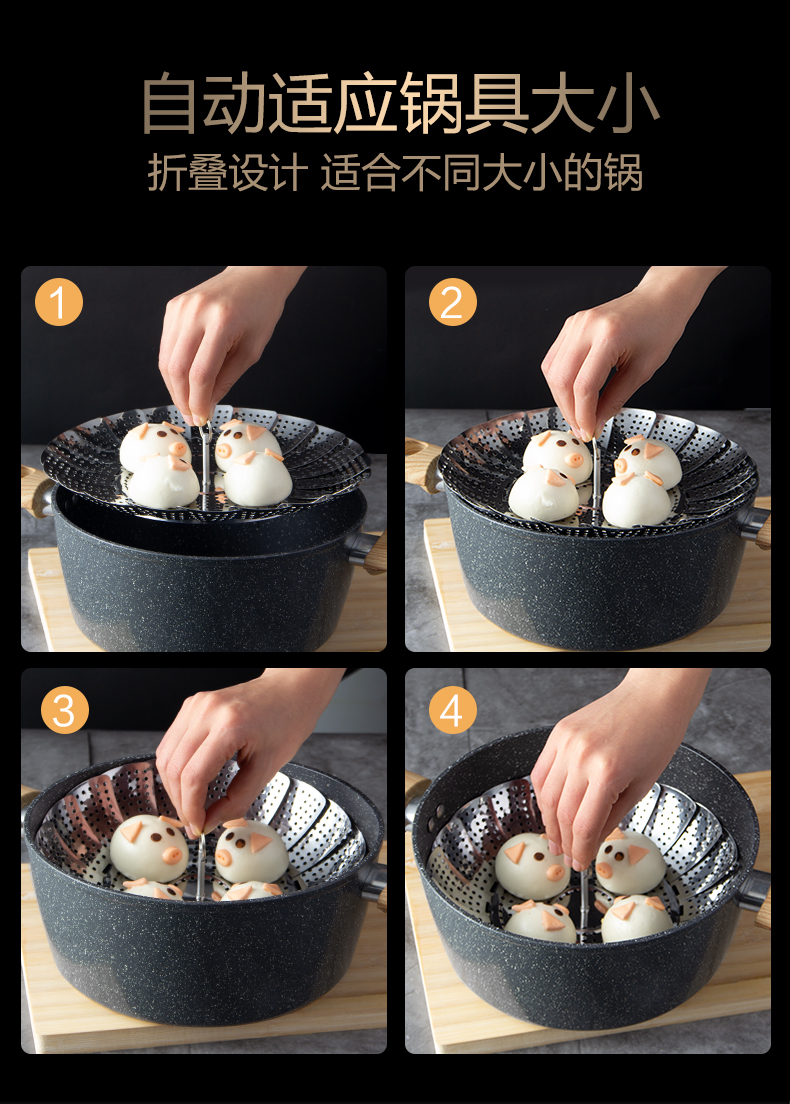 自动适应锅具大小
折叠设计 适合不同大小的锅

1

2

3

4