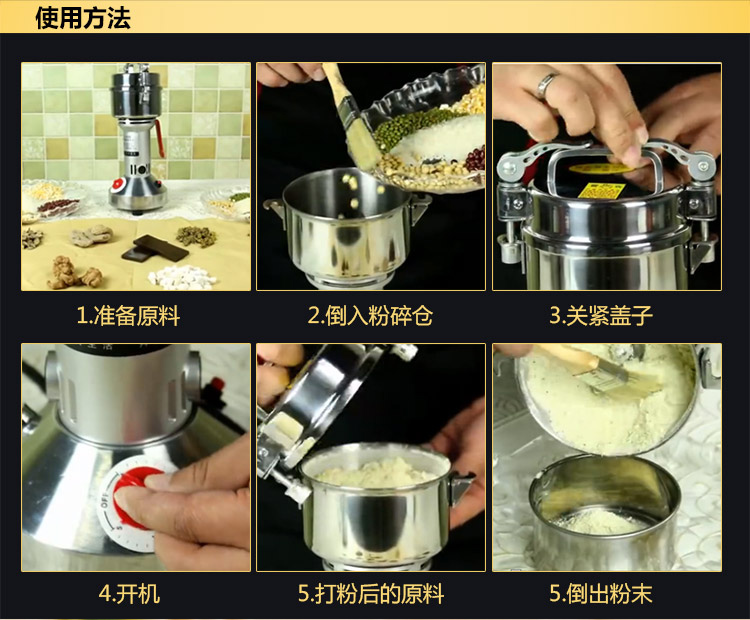 使用方法

1.准备原料

2.倒入粉碎仓

3.关紧盖子

4.开机

5.打粉后的原料

5.倒出粉末