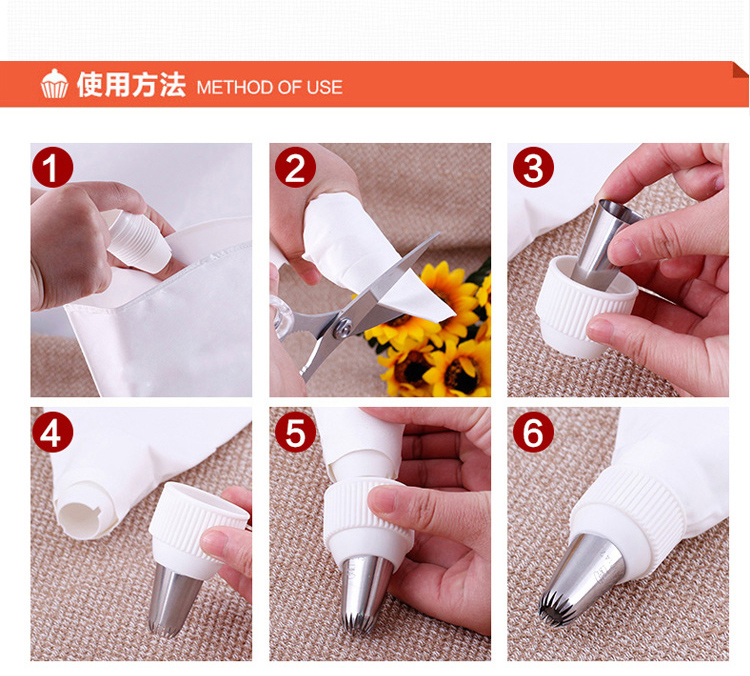 使用方法 METHOD OF USE

1

2

3

4

5

6