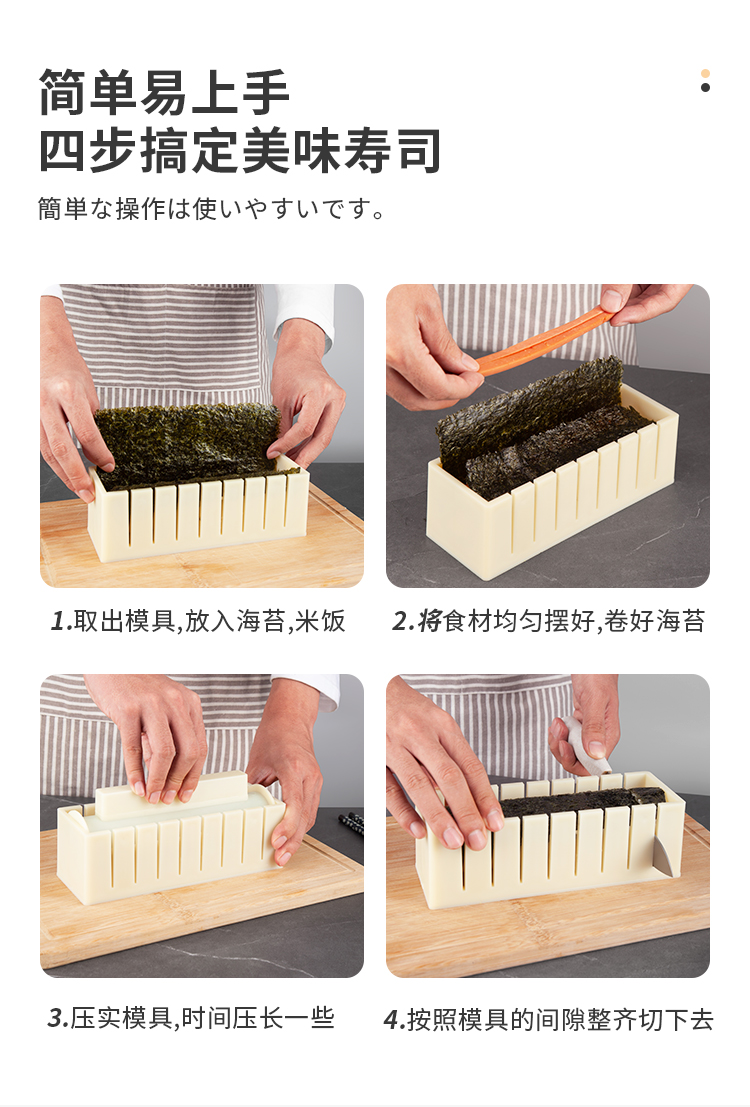 简单易上手
四步搞定美味寿司
簡単な操作は使いやすいです。

1.取出模具,放入海苔,米饭

2.将食材均匀摆好,卷好海苔

3.压实模具,时间压长一些

4.按照模具的间隙整齐切下去