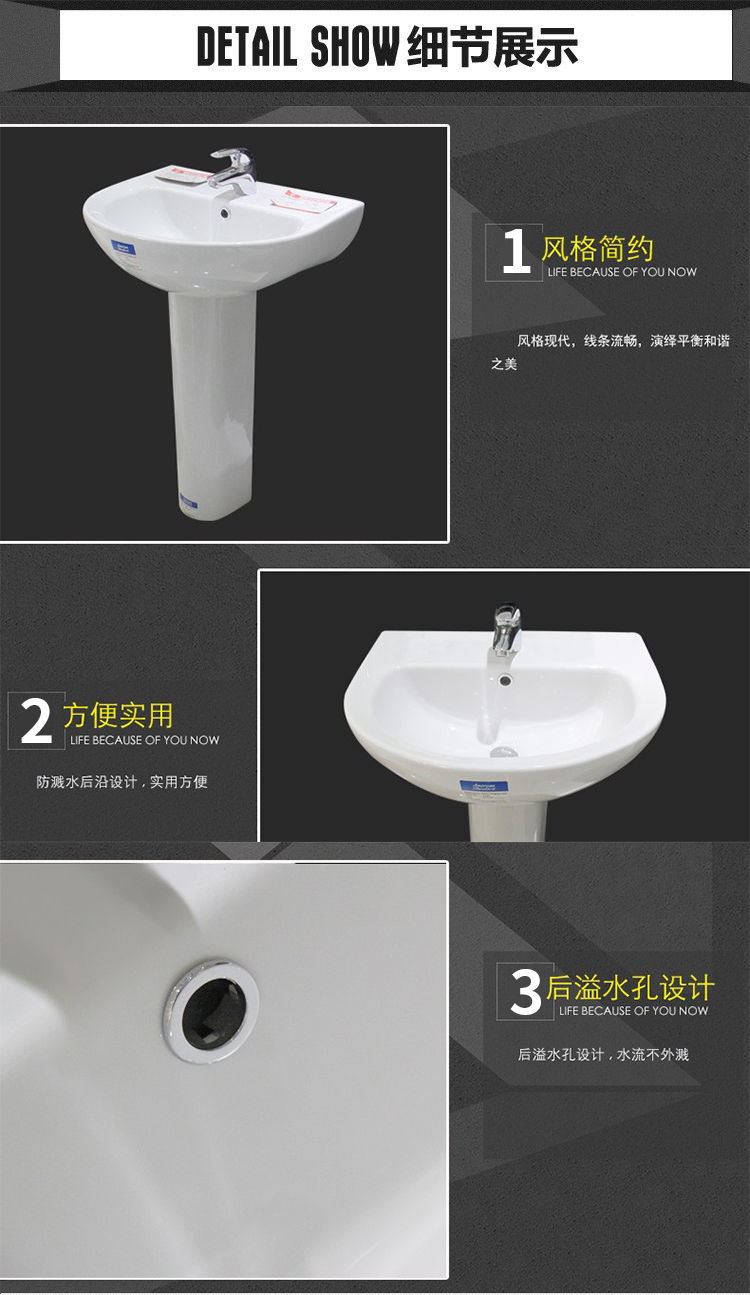 DETAIL SHOW 细节展示

1 风格简约
LIFE BECAUSE OF YOU NOW

风格现代，线条流畅，演绎平衡和谐之美

2 方便实用
LIFE BECAUSE OF YOU NOW

防溅水后沿设计，实用方便

3 后溢水孔设计
LIFE BECAUSE OF YOU NOW

后溢水孔设计，水流不外溅