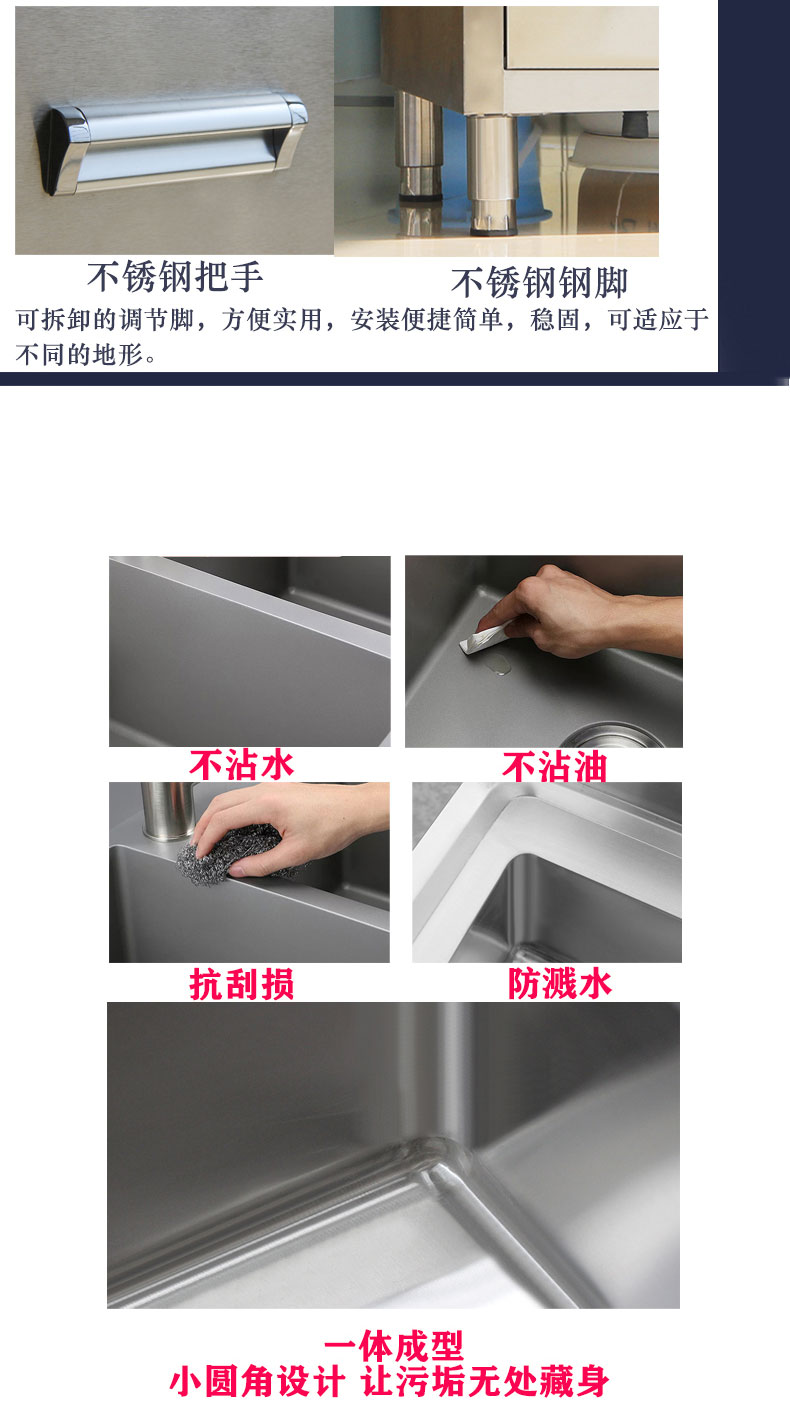 不锈钢把手

不锈钢钢脚

可拆卸的调节脚，方便实用，安装便捷简单，稳固，可适应于不同的地形。

不沾水

不沾油

抗刮损

防溅水

一体成型
小圆角设计 让污垢无处藏身