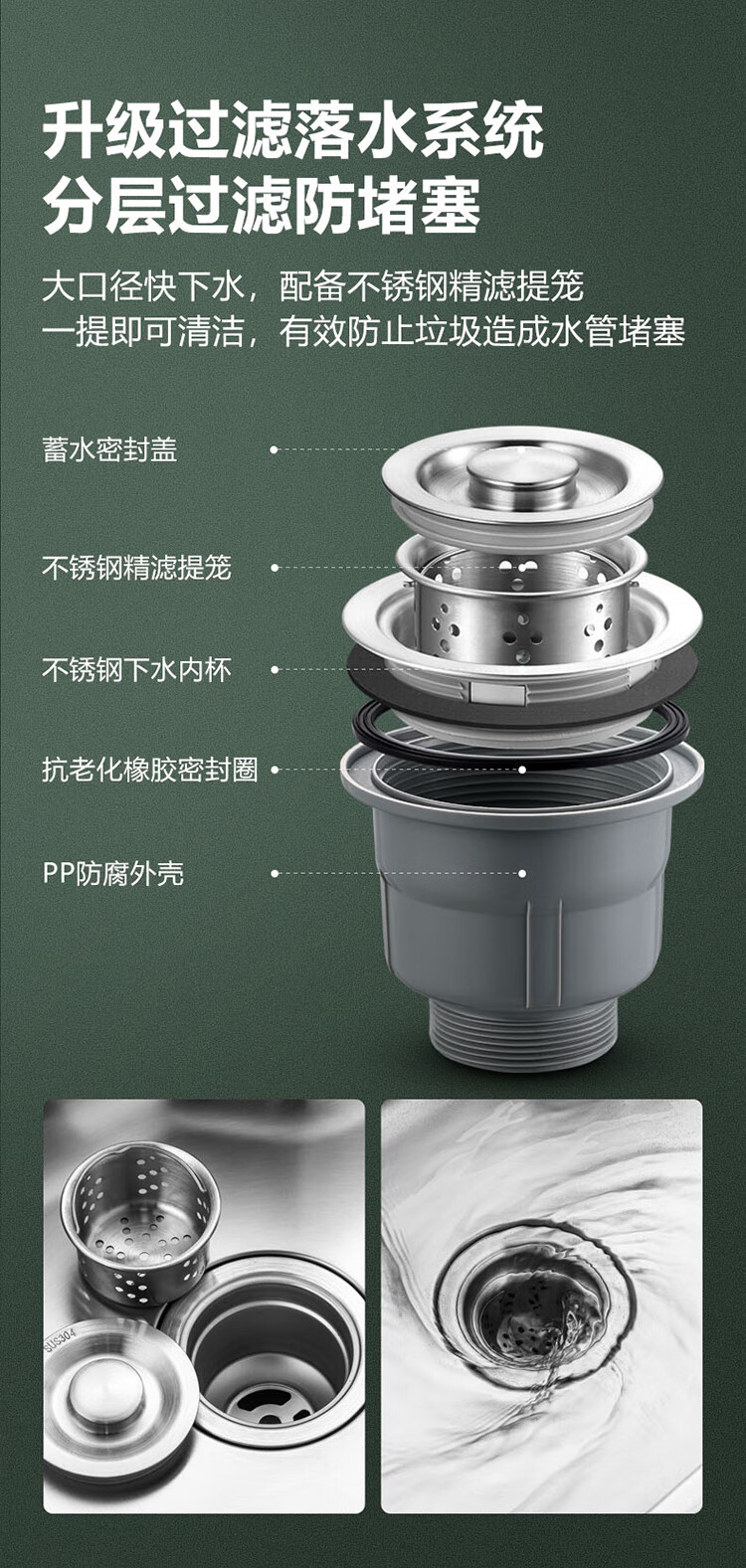 升级过滤落水系统
分层过滤防堵塞

大口径快下水，配备不锈钢精滤提笼
一提即可清洁，有效防止垃圾造成水管堵塞

蓄水密封盖

不锈钢精滤提笼

不锈钢下水内杯

抗老化橡胶密封圈

PP防腐外壳

SUS304