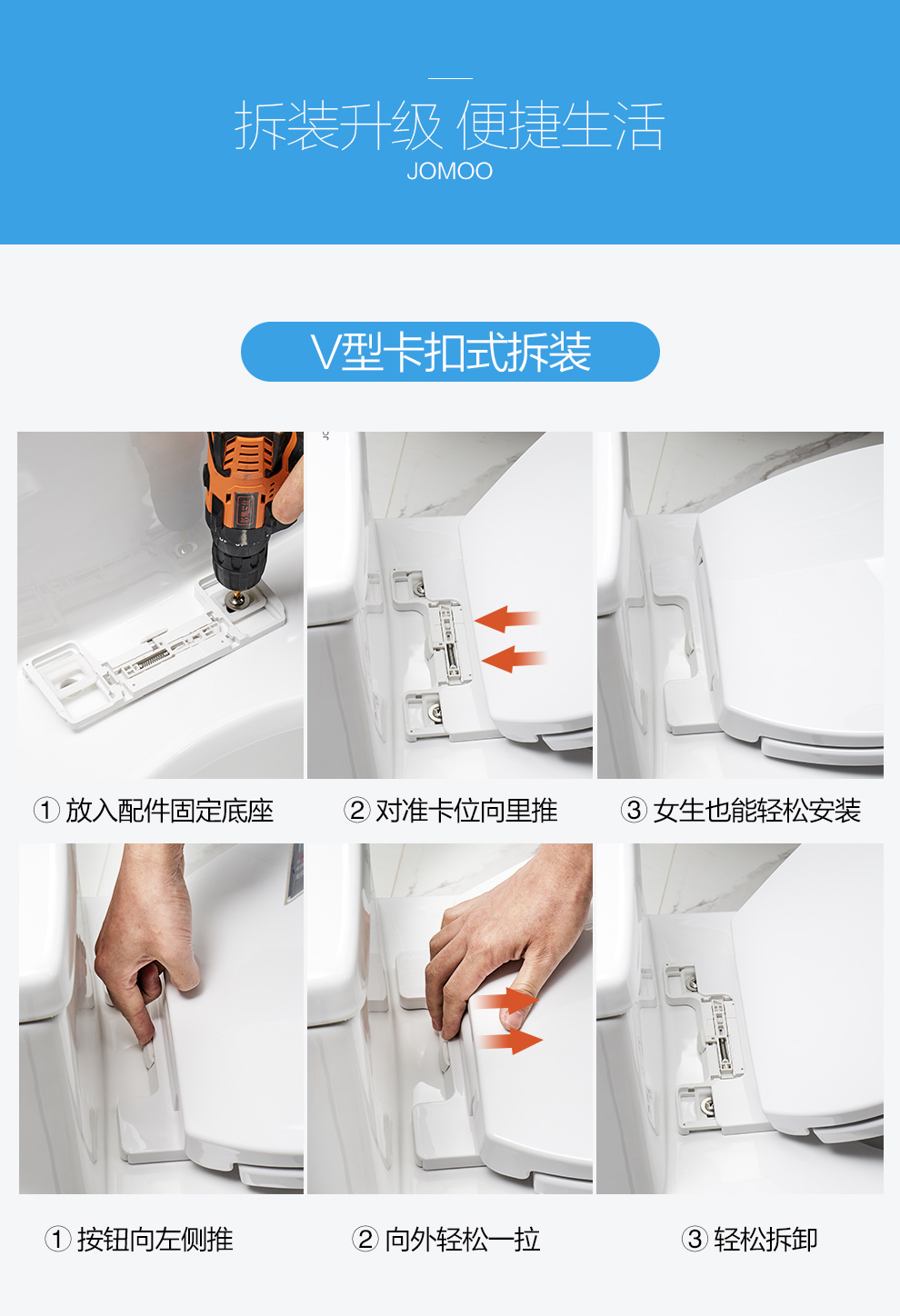 拆装升级 便捷生活
JOMOO

V型卡扣式拆装

① 放入配件固定底座

② 对准卡位向里推

③ 女生也能轻松安装

① 按钮向左侧推

② 向外轻松一拉

③ 轻松拆卸