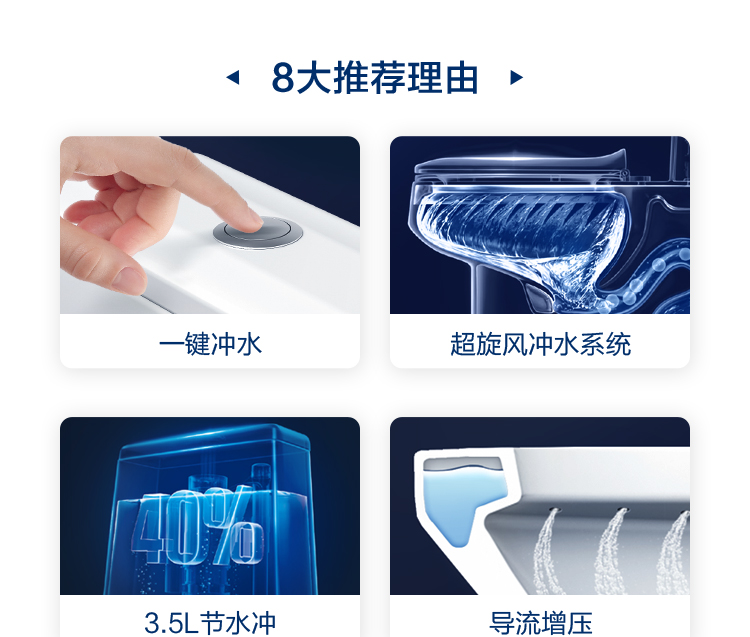 8大推荐理由

一键冲水

超旋风冲水系统

40%

3.5L节水冲

导流增压