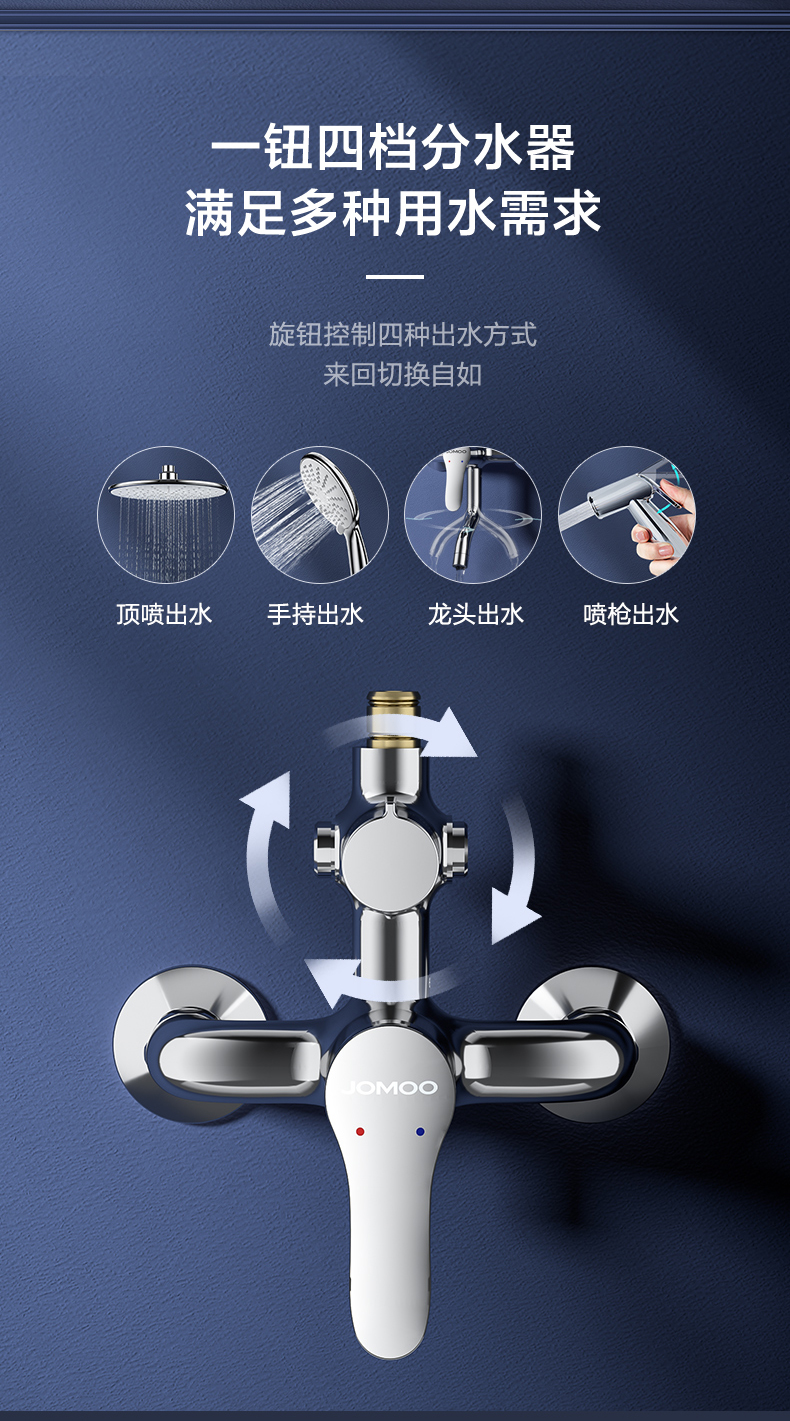 一钮四档分水器
满足多种用水需求

旋钮控制四种出水方式
来回切换自如

JOMOO

顶喷出水 手持出水 龙头出水 喷枪出水

JOMOO