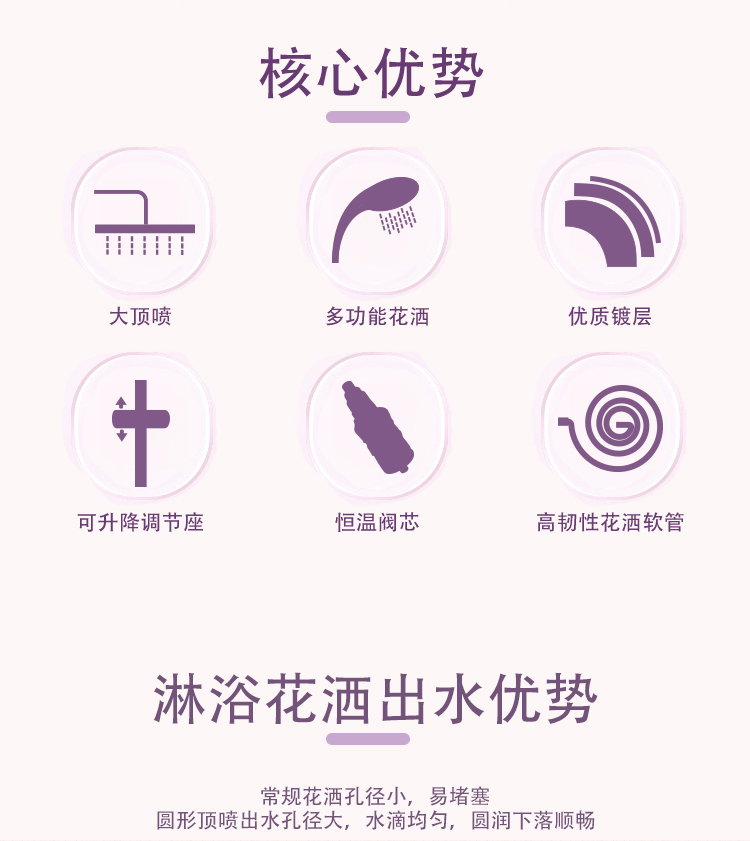 核心优势

大顶喷

多功能花洒

优质镀层

可升降调节座

恒温阀芯

高韧性花洒软管

淋浴花洒出水优势

常规花洒孔径小，易堵塞
圆形顶喷出水孔径大，水滴均匀，圆润下落顺畅