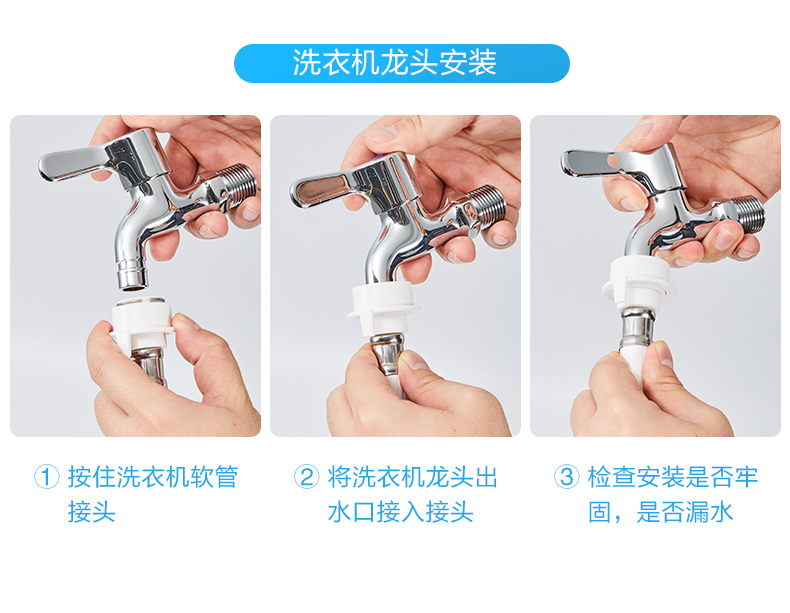 洗衣机龙头安装

① 按住洗衣机软管接头

② 将洗衣机龙头出水口接入接头

③ 检查安装是否牢固，是否漏水