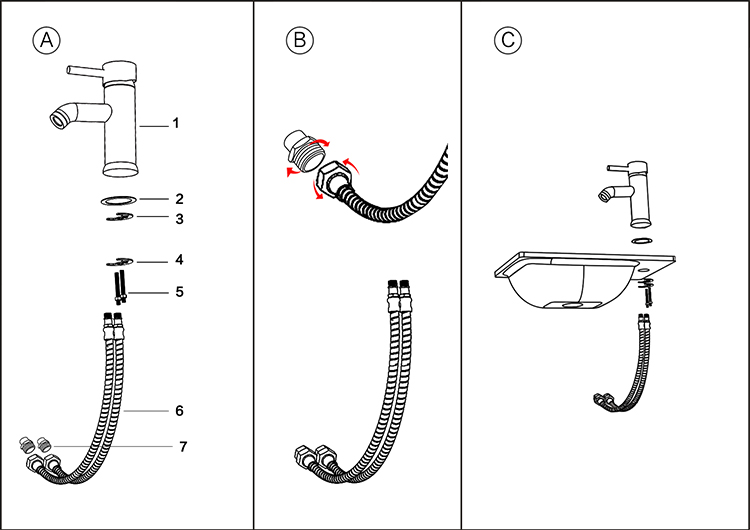 A

1

2

3

4

5

6

7

B

C