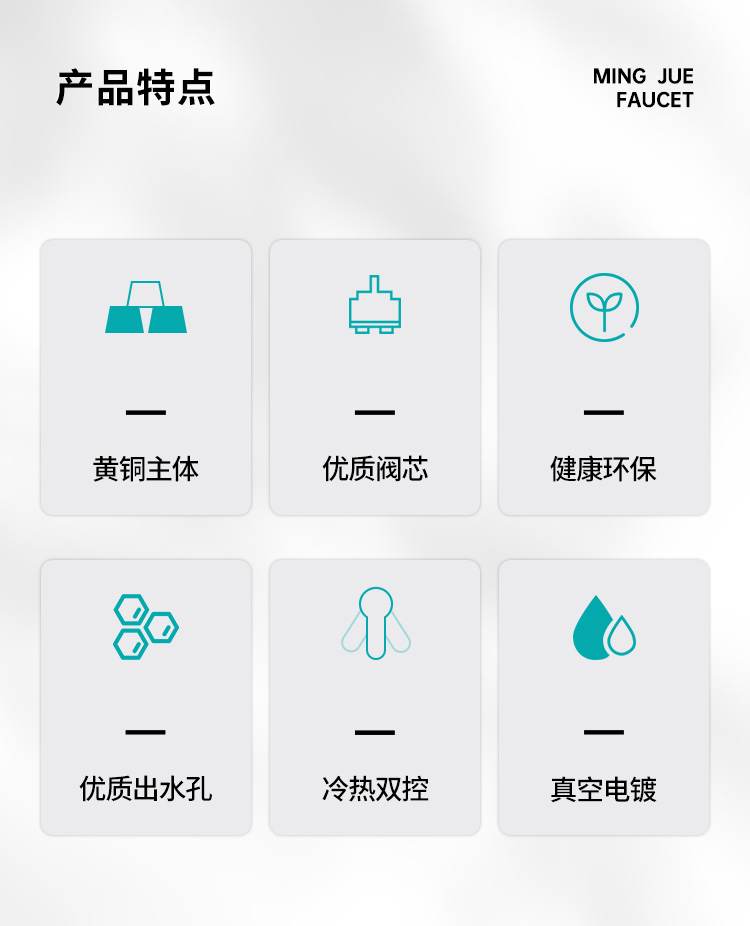 产品特点

MING JUE
FAUCET

黄铜主体

优质阀芯

健康环保

优质出水孔

冷热双控

真空电镀