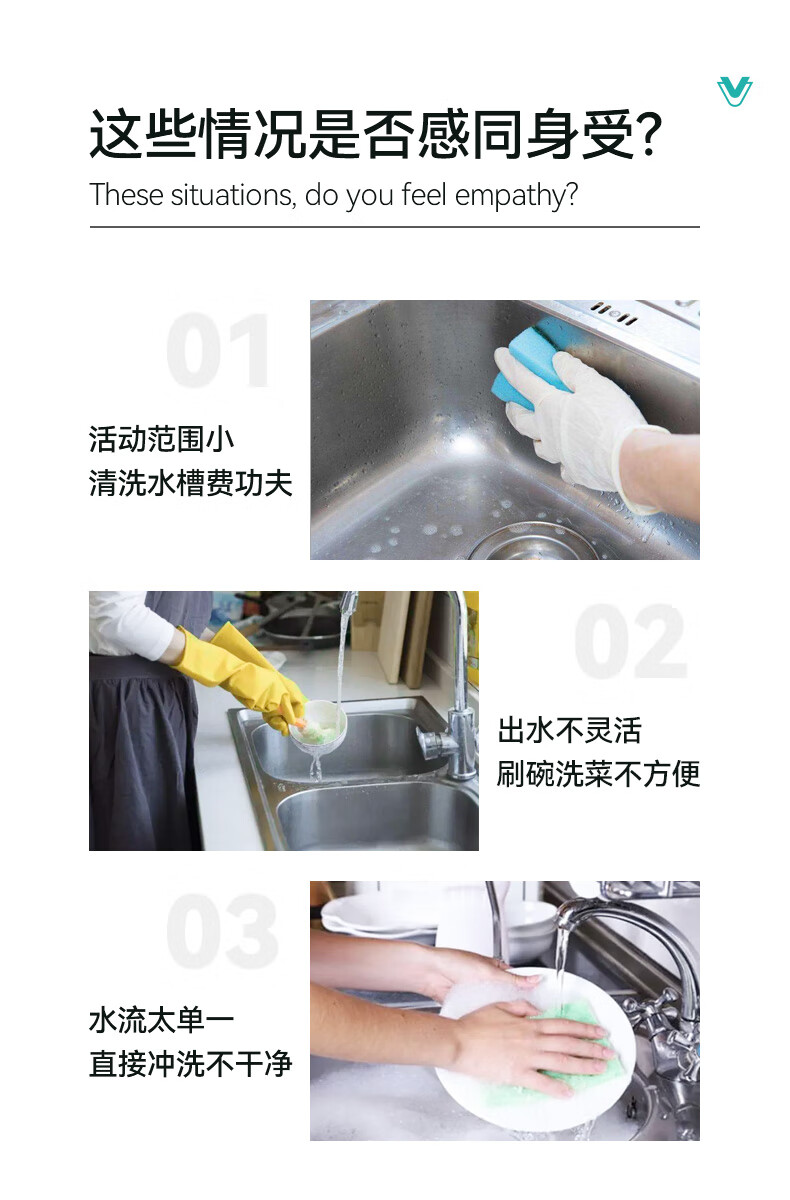 这些情况是否感同身受?

These situations, do you feel empathy?

01

活动范围小
清洗水槽费功夫

02

出水不灵活
刷碗洗菜不方便

03

水流太单一
直接冲洗不干净