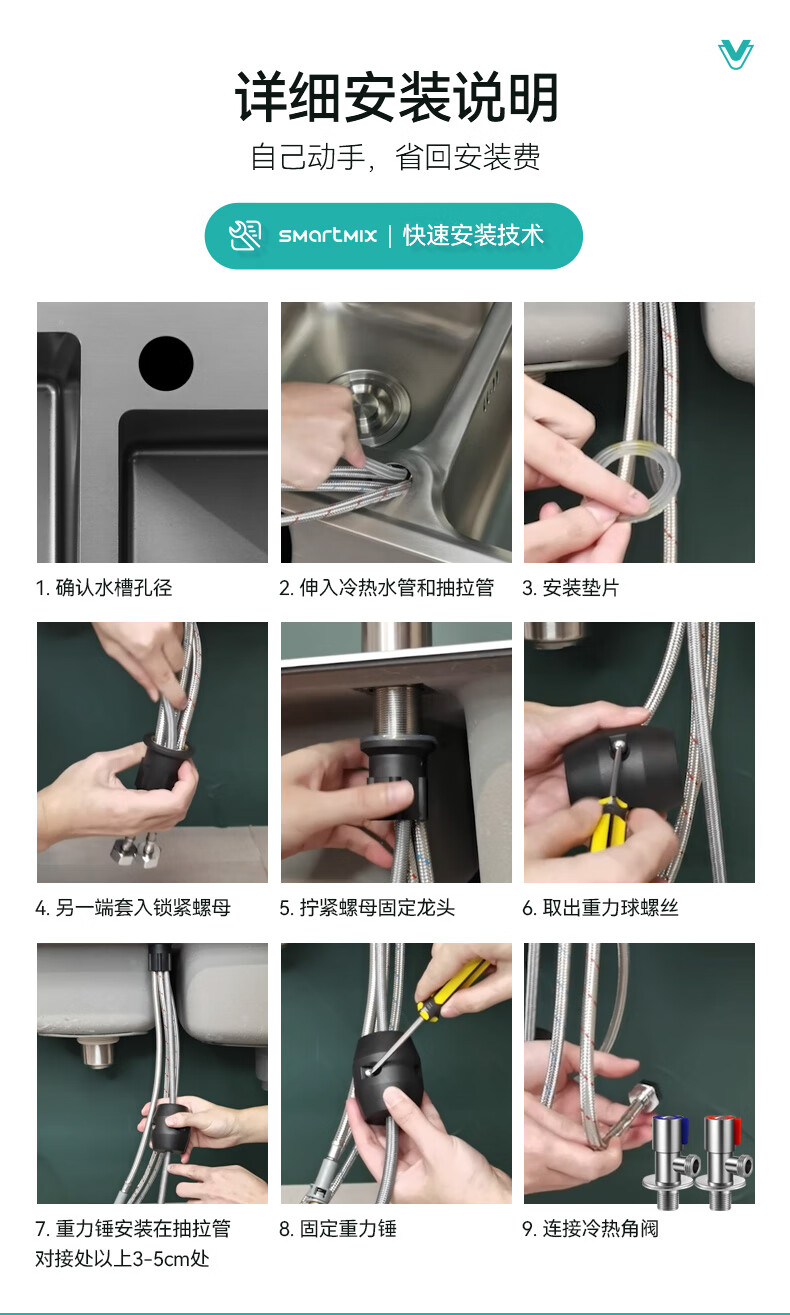 详细安装说明
自己动手，省回安装费

SMARTMIX | 快速安装技术

1. 确认水槽孔径

2. 伸入冷热水管和抽拉管

3. 安装垫片

4. 另一端套入锁紧螺母

5. 拧紧螺母固定龙头

6. 取出重力球螺丝

7. 重力锤安装在抽拉管对接处以上3-5cm处

8. 固定重力锤

9. 连接冷热角阀