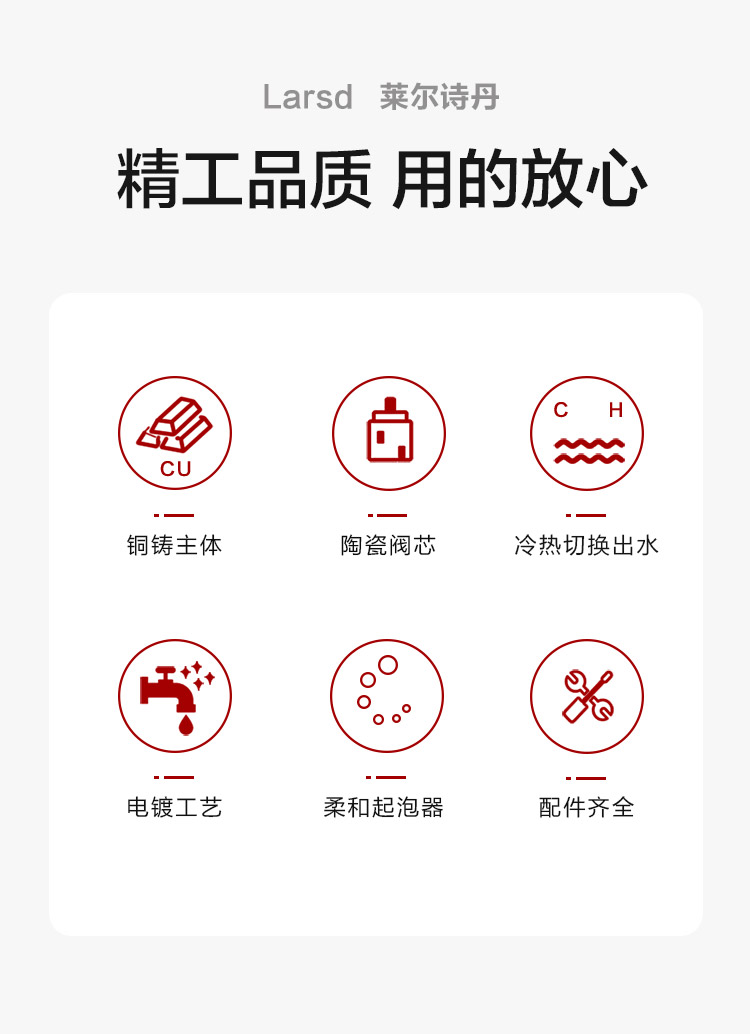 Larsd 莱尔诗丹

精工品质 用的放心

CU

铜铸主体

陶瓷阀芯

C H

冷热切换出水

电镀工艺

柔和起泡器

配件齐全