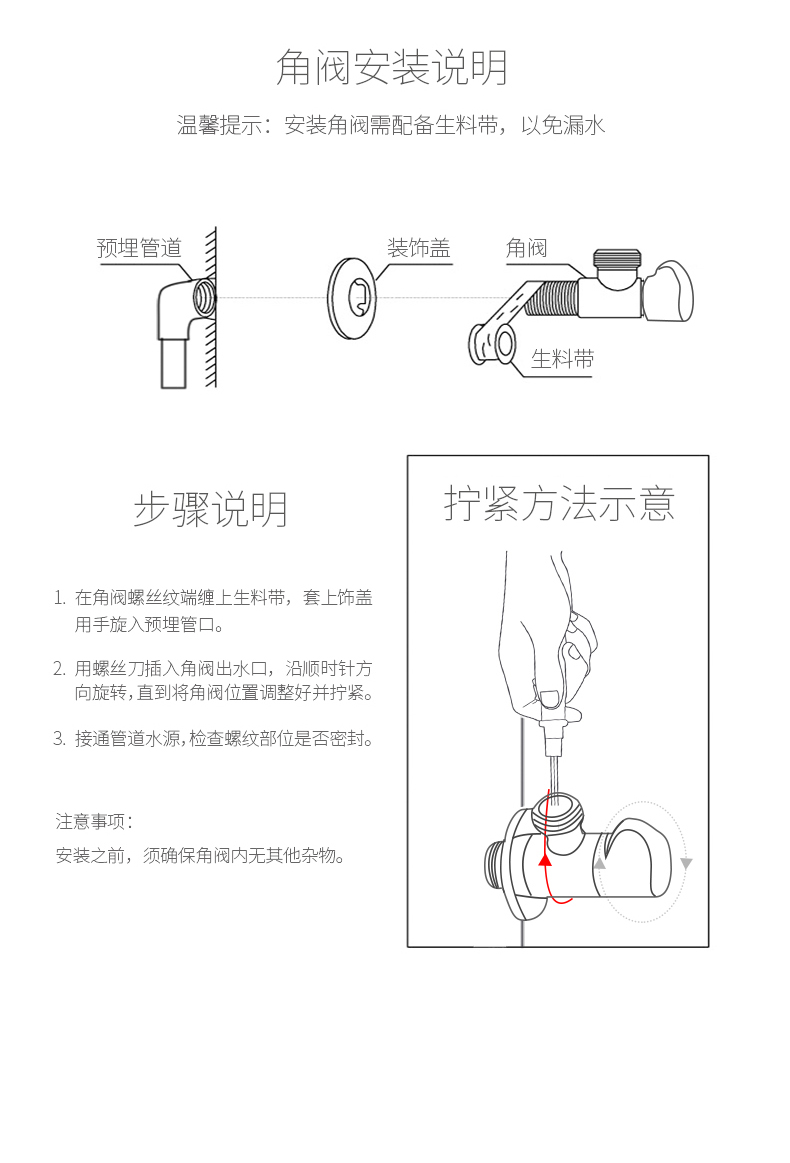 角阀安装说明

温馨提示：安装角阀需配备生料带，以免漏水

预埋管道

装饰盖

角阀

生料带

步骤说明

1. 在角阀螺丝纹端缠上生料带，套上饰盖用手旋入预埋管口。

2. 用螺丝刀插入角阀出水口，沿顺时针方向旋转，直到将角阀位置调整好并拧紧。

3. 接通管道水源，检查螺纹部位是否密封。

注意事项：

安装之前，须确保角阀内无其他杂物。

拧紧方法示意