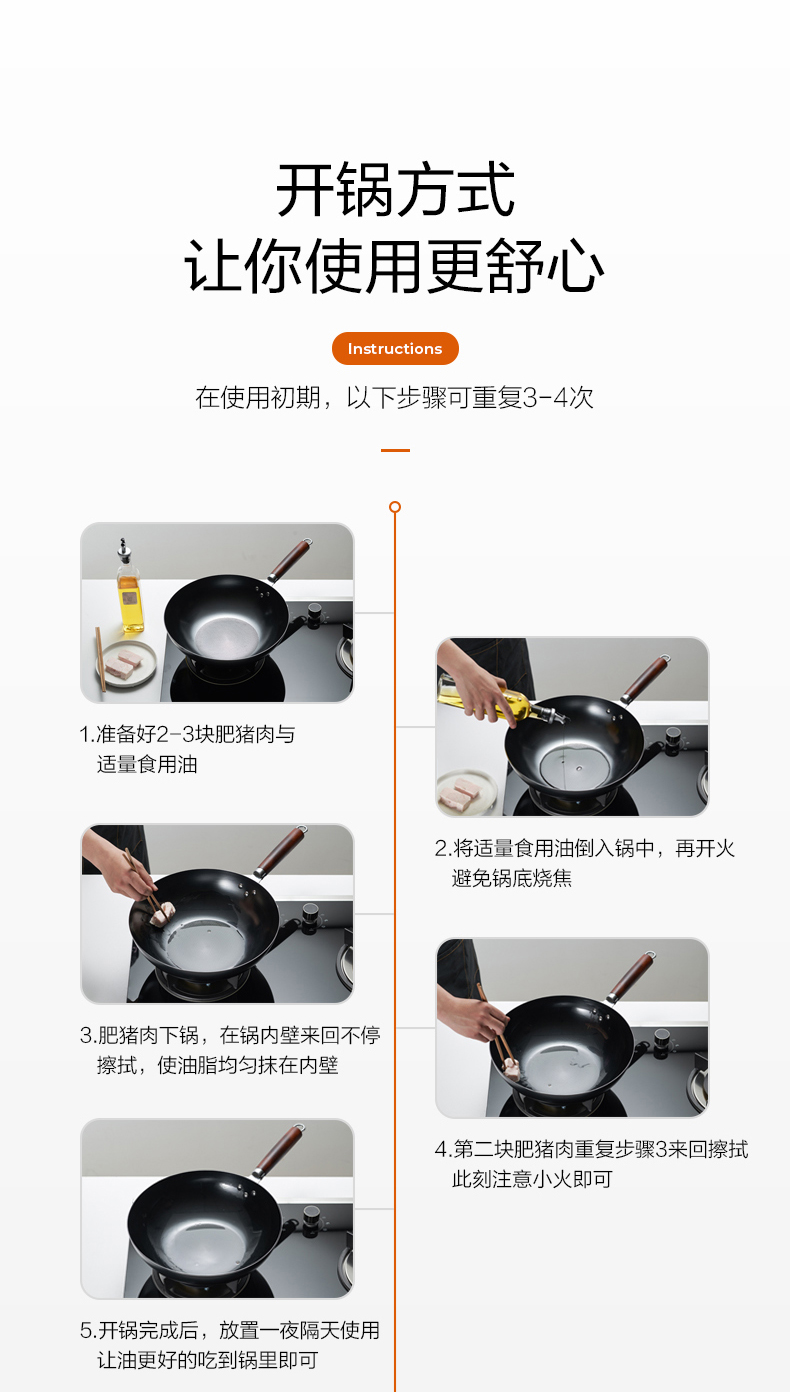 开锅方式
让你使用更舒心

Instructions

在使用初期，以下步骤可重复3-4次

1.准备好2-3块肥猪肉与适量食用油

2.将适量食用油倒入锅中，再开火避免锅底烧焦

3.肥猪肉下锅，在锅内壁来回不停擦拭，使油脂均匀抹在内壁

4.第二块肥猪肉重复步骤3来回擦拭此刻注意小火即可

5.开锅完成后，放置一夜隔天使用让油更好的吃到锅里即可