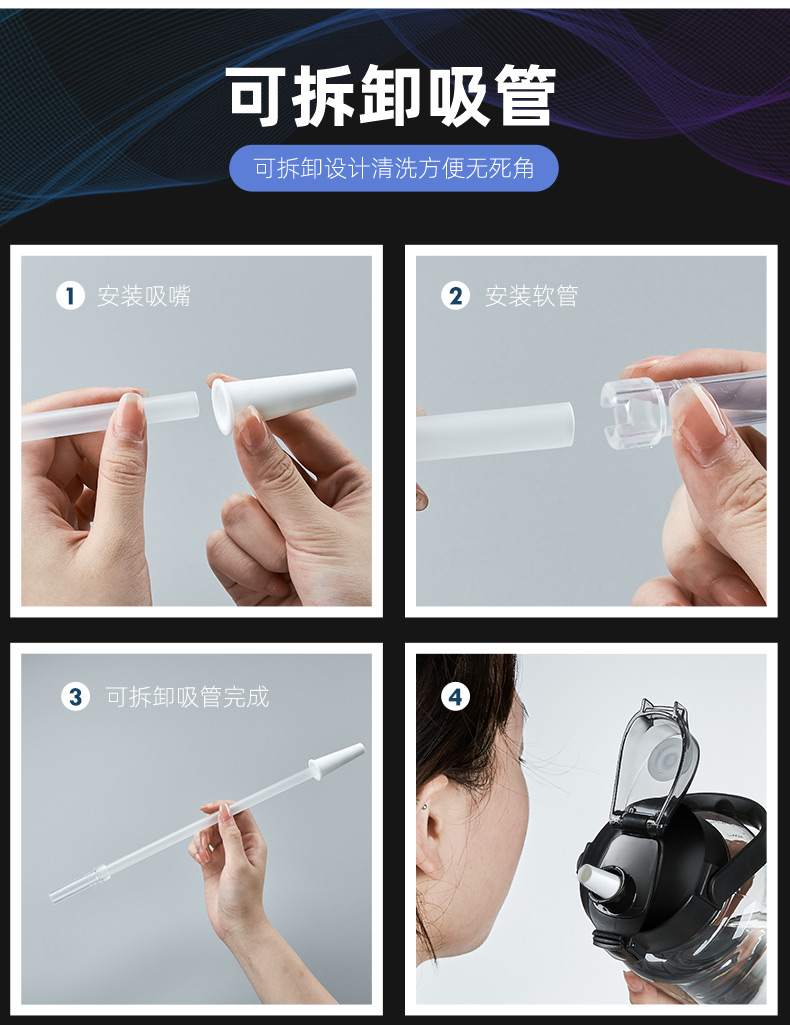 可拆卸吸管

可拆卸设计清洗方便无死角

1 安装吸嘴

2 安装软管

3 可拆卸吸管完成

4