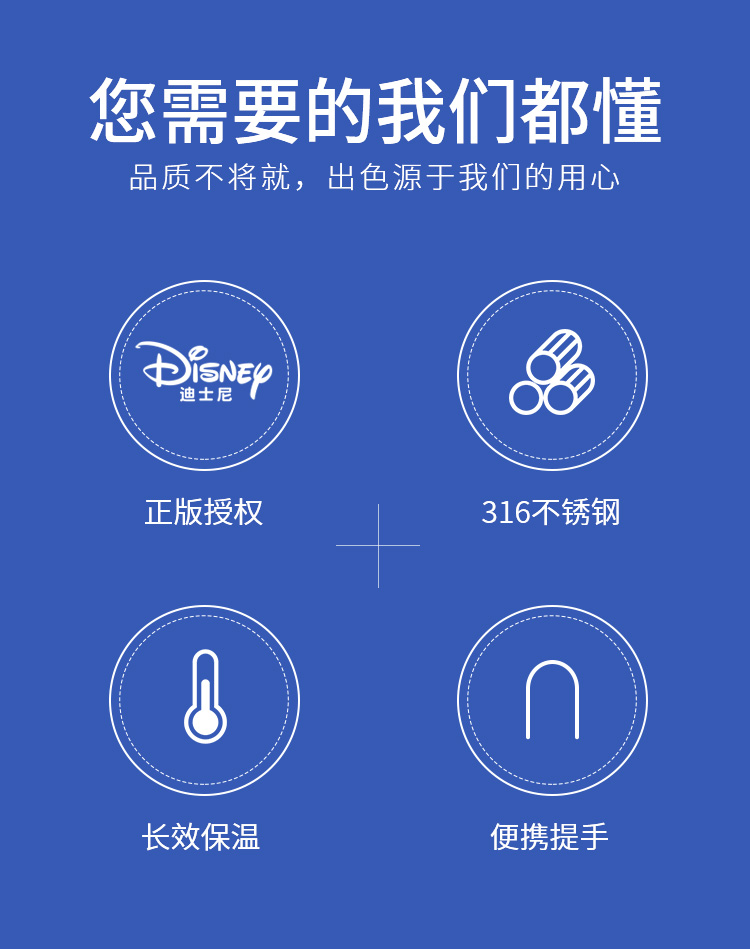 您需要的我们都懂

品质不将就，出色源于我们的用心

Disney
迪士尼

正版授权

316不锈钢

长效保温

便携提手