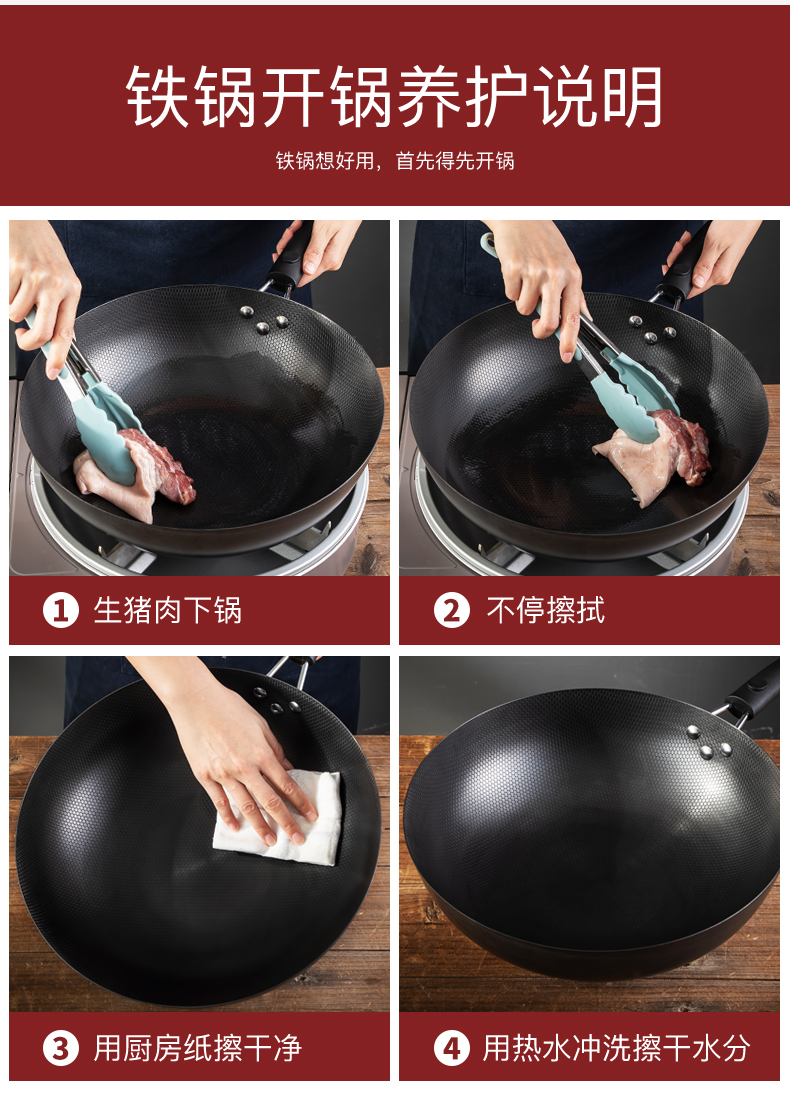 铁锅开锅养护说明

铁锅想好用，首先得先开锅

1 生猪肉下锅

2 不停擦拭

3 用厨房纸擦干净

4 用热水冲洗擦干水分