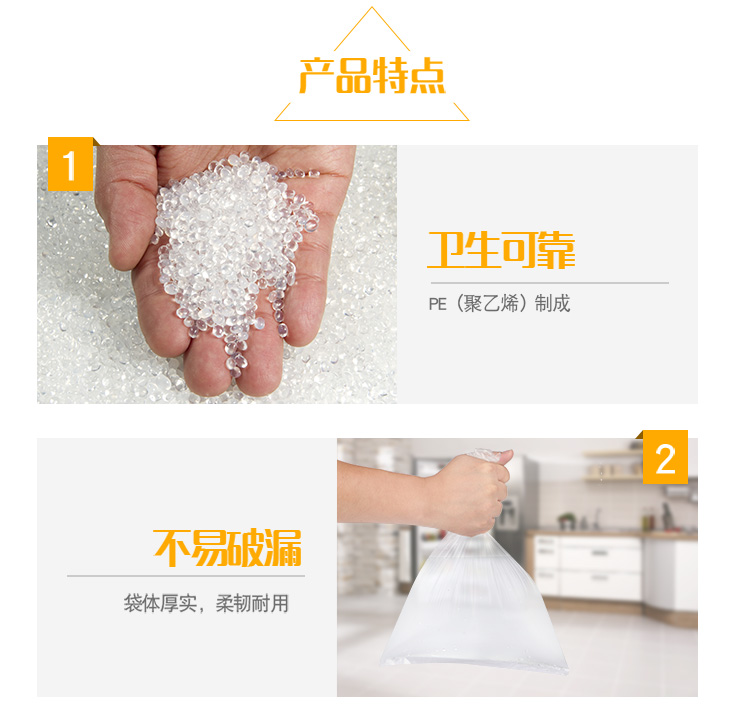 产品特点

1

卫生可靠

PE（聚乙烯）制成

2

不易破漏

袋体厚实，柔韧耐用