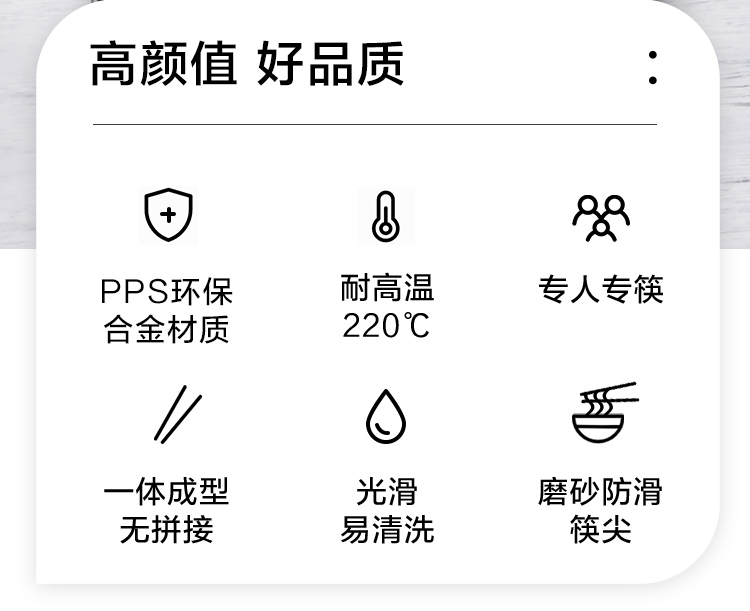 高颜值 好品质

PPS环保
合金材质

耐高温
220℃

专人专筷

一体成型
无拼接

光滑
易清洗

磨砂防滑
筷尖